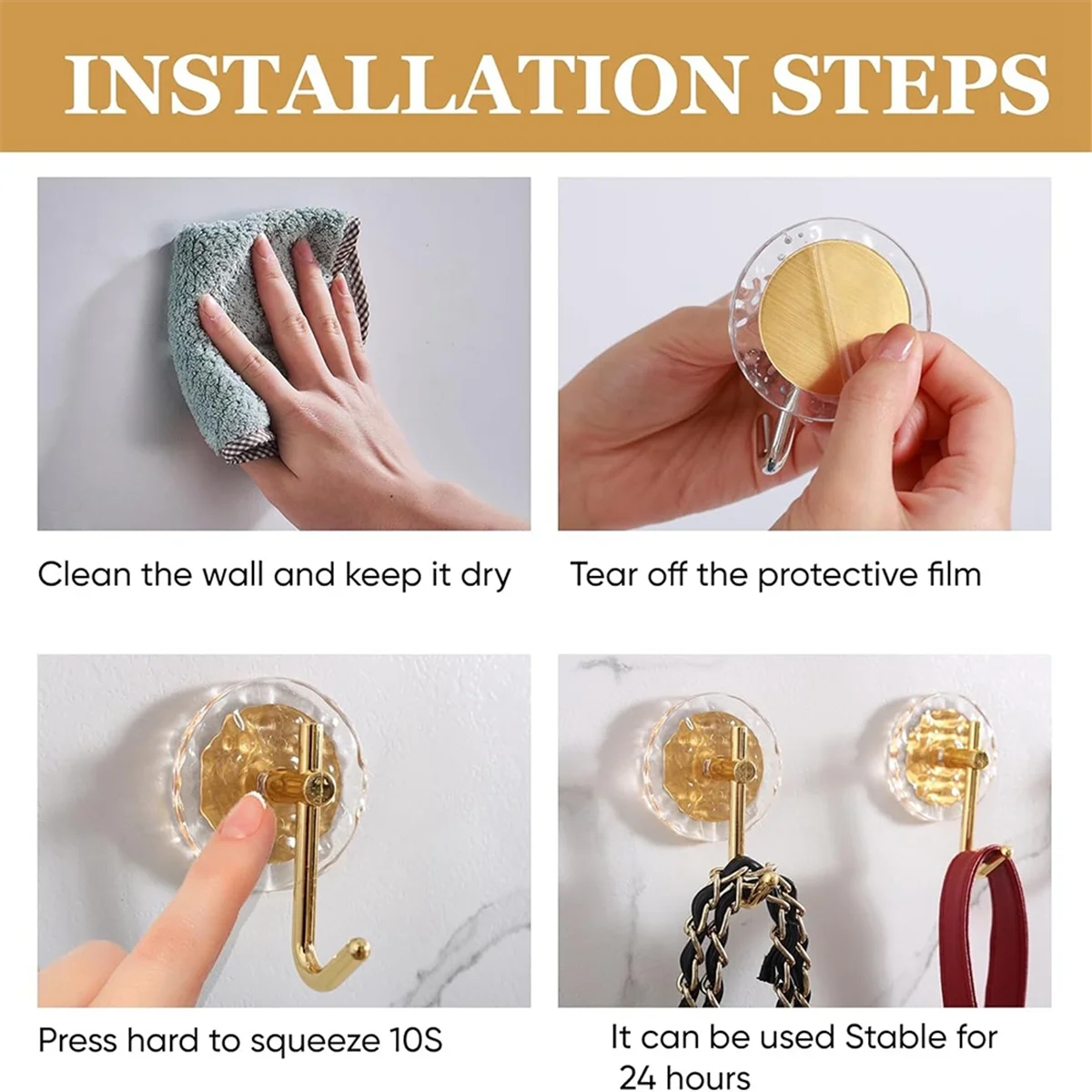 INSTALLATION STEPS

Clean the wall and keep it dry

Tear off the protective film

Press hard to squeeze 10S

It can be used Stable for 24 hours