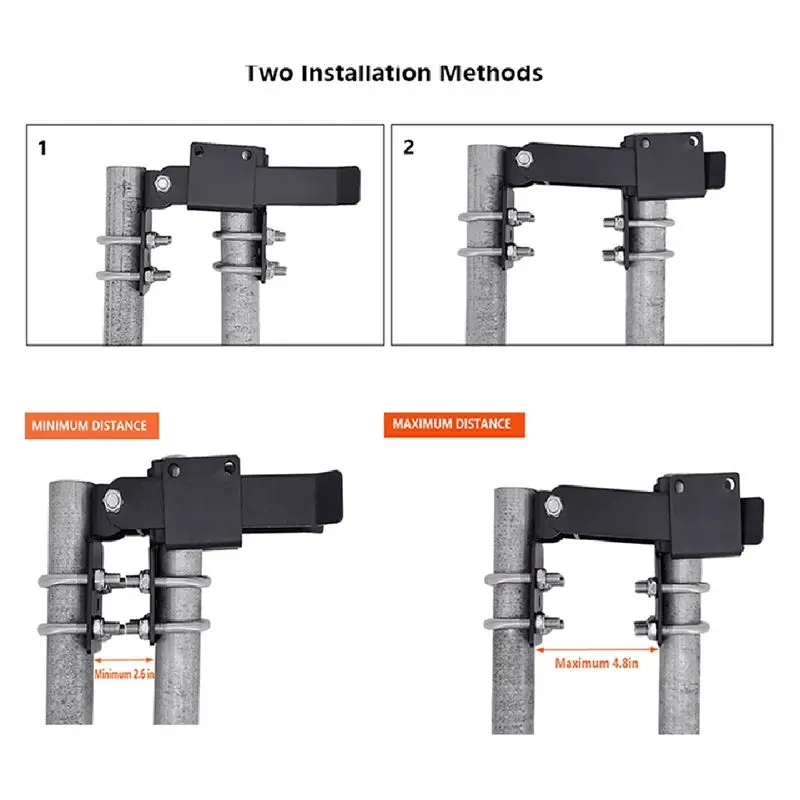 Two Installation Methods

1

2

MINIMUM DISTANCE

Minimum 2.6 in

MAXIMUM DISTANCE

Maximum 4.8in