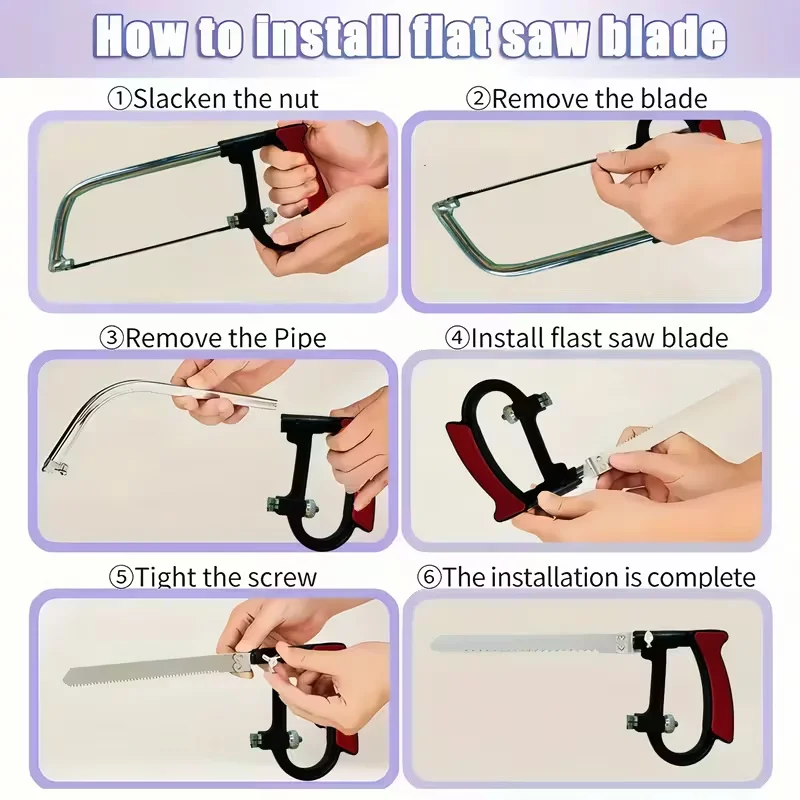 How to install flat saw blade

①Slacken the nut

②Remove the blade

③Remove the Pipe

④Install flast saw blade

⑤Tight the screw

⑥The installation is complete