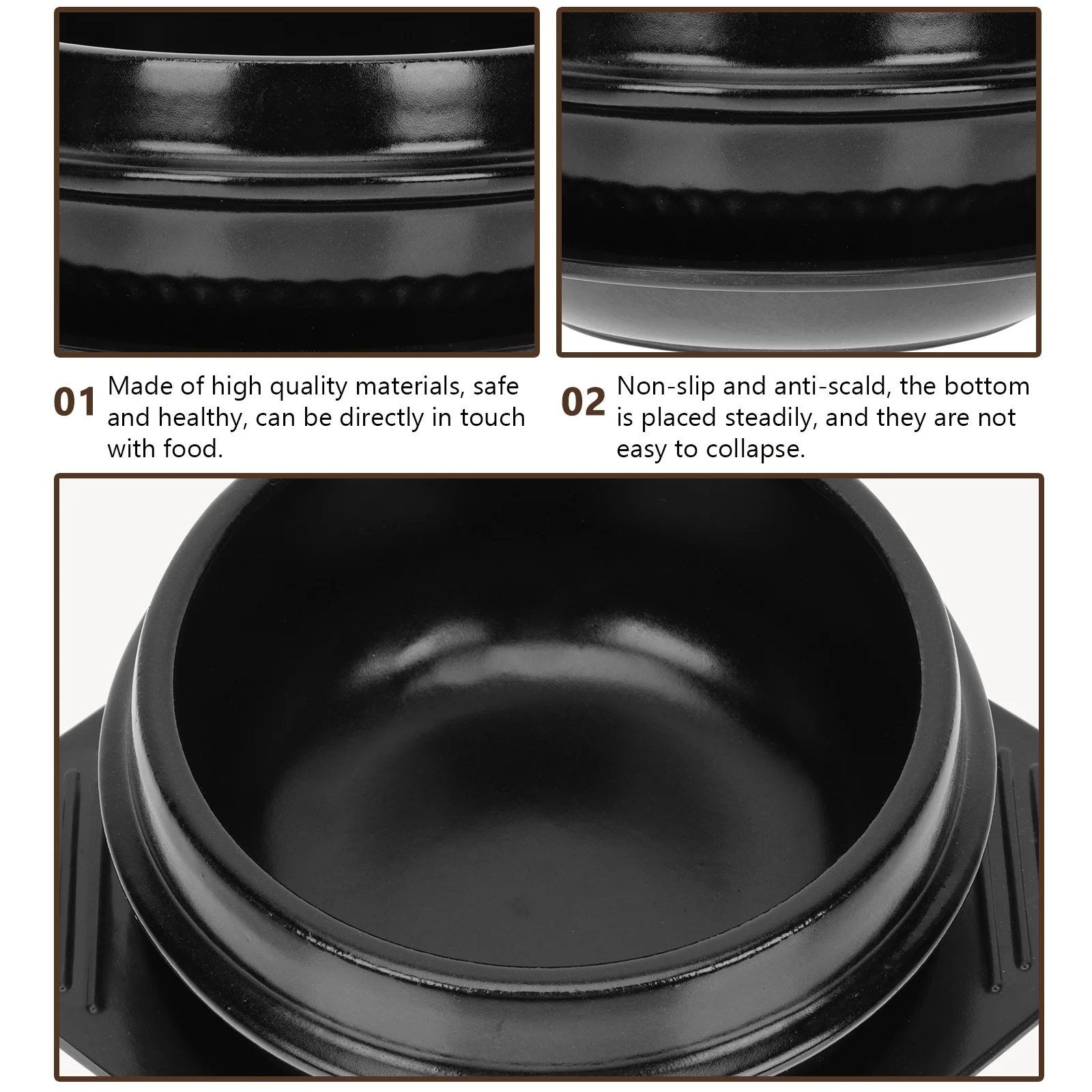 01 Made of high quality materials, safe and healthy, can be directly in touch with food.

02 Non-slip and anti-scald, the bottom is placed steadily, and they are not easy to collapse.