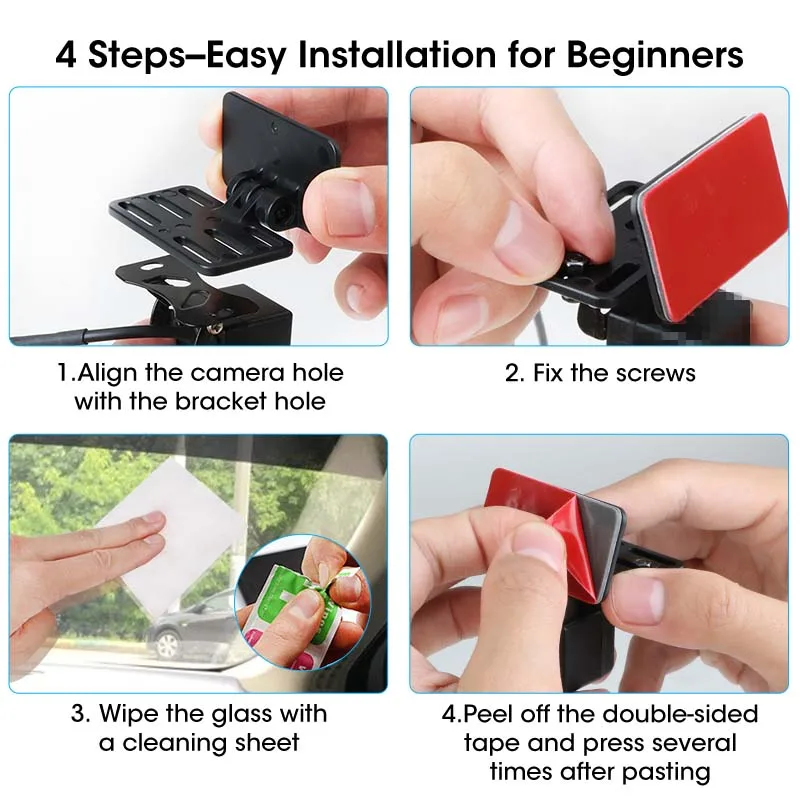 4 Steps–Easy Installation for Beginners

1.Align the camera hole with the bracket hole

2. Fix the screws

3. Wipe the glass with a cleaning sheet

4.Peel off the double-sided tape and press several times after pasting