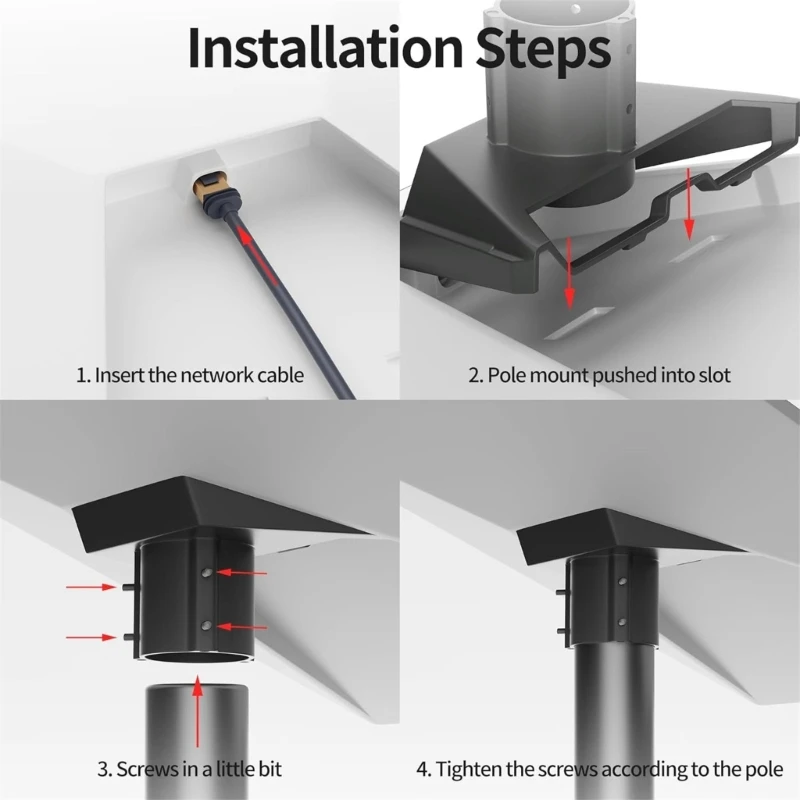 Installation Steps

1. Insert the network cable

2. Pole mount pushed into slot

3. Screws in a little bit

4. Tighten the screws according to the pole