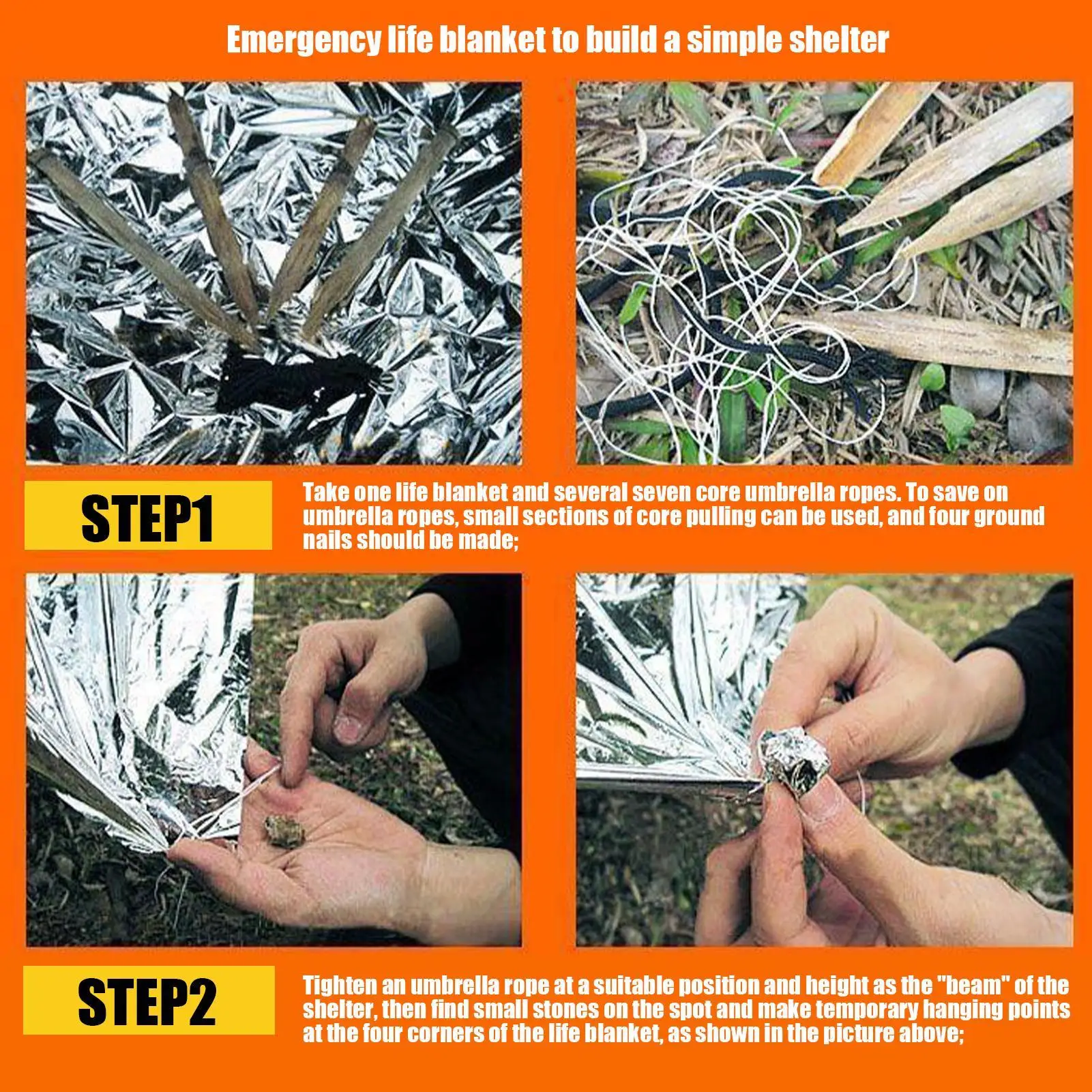 Emergency life blanket to build a simple shelter

STEP1

Take one life blanket and several seven core umbrella ropes. To save on umbrella ropes, small sections of core pulling can be used, and four ground nails should be made;

STEP2

Tighten an umbrella rope at a suitable position and height as the "beam" of the shelter, then find small stones on the spot and make temporary hanging points at the four corners of the life blanket, as shown in the picture above;