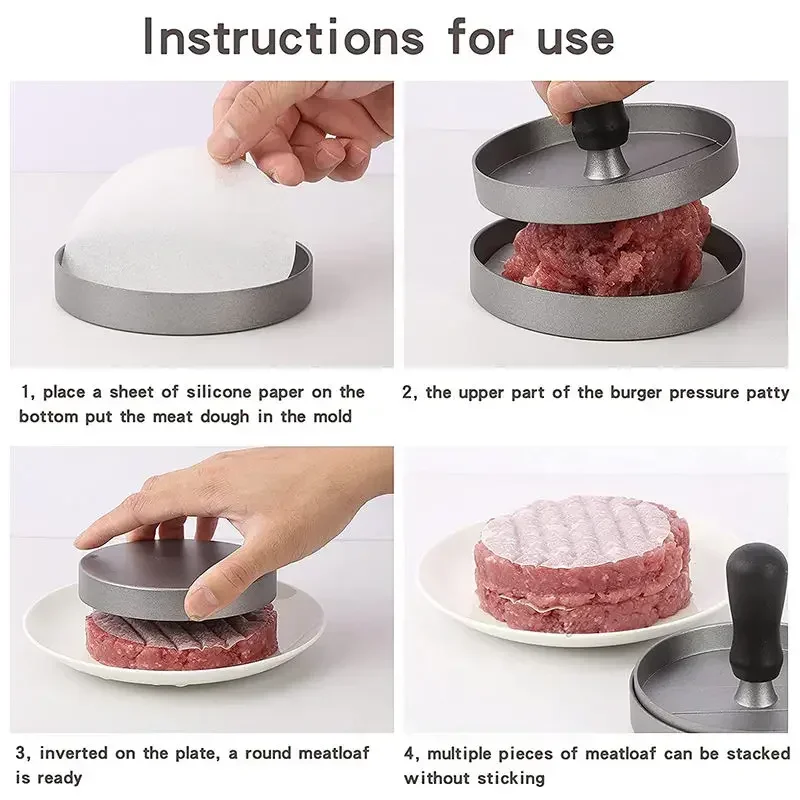 Instructions for use

1, place a sheet of silicone paper on the bottom put the meat dough in the mold

2, the upper part of the burger pressure patty

3, inverted on the plate, a round meatloaf is ready

4, multiple pieces of meatloaf can be stacked without sticking