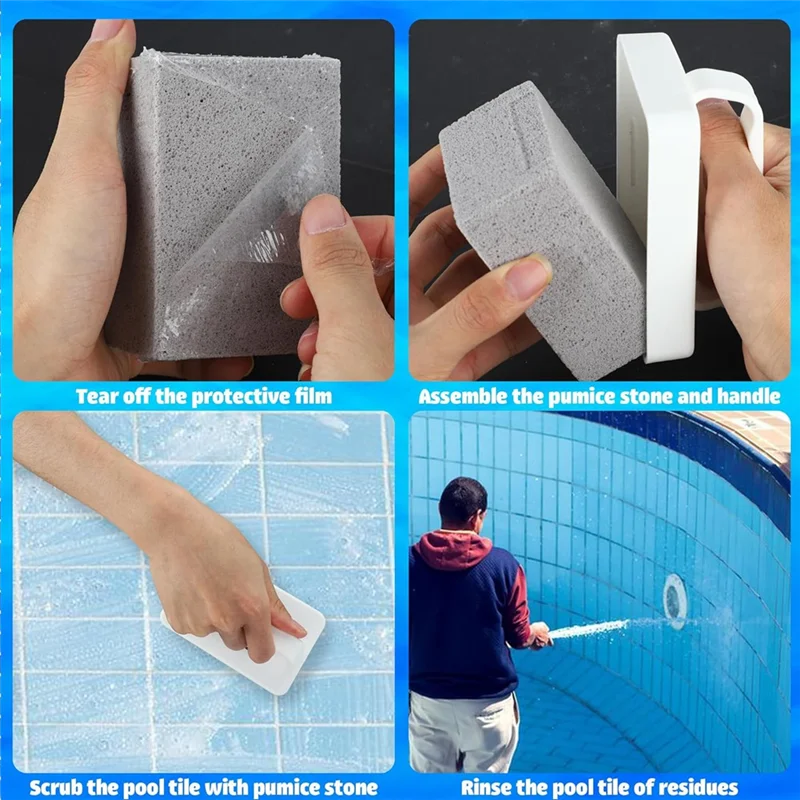 Tear off the protective film

Assemble the pumice stone and handle

Scrub the pool tile with pumice stone

Rinse the pool tile of residues