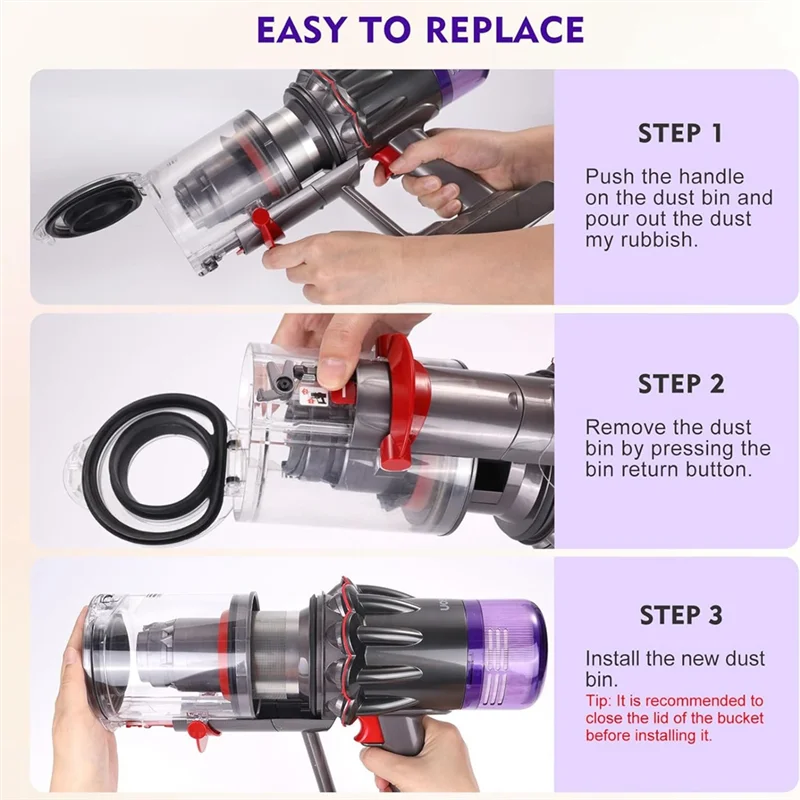 EASY TO REPLACE

STEP 1

Push the handle on the dust bin and pour out the dust my rubbish.

STEP 2

Remove the dust bin by pressing the bin return button.

STEP 3

Install the new dust bin.

Tip: It is recommended to close the lid of the bucket before installing it.