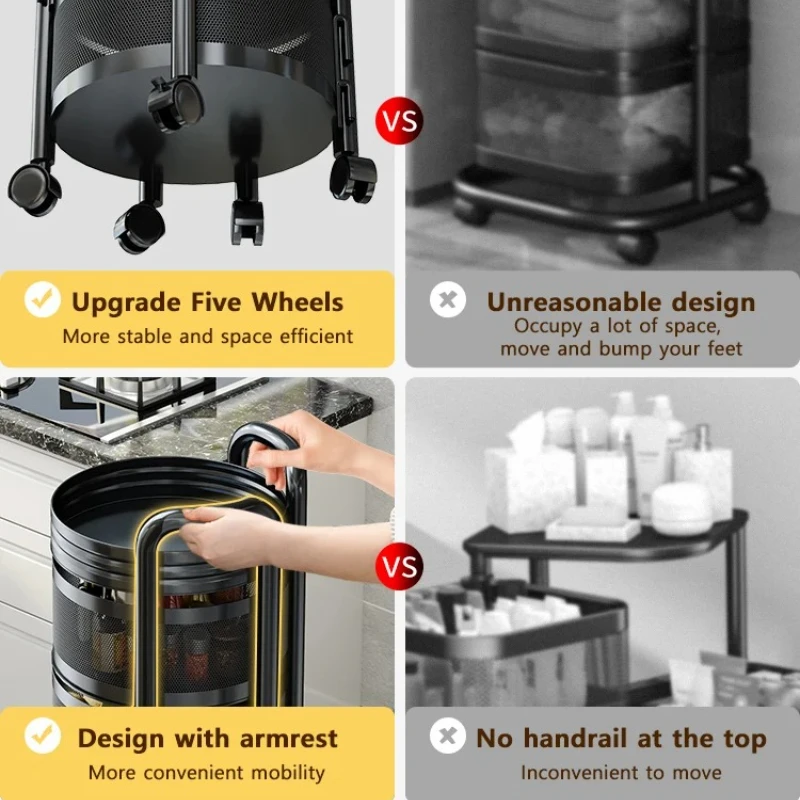 VS

Upgrade Five Wheels
More stable and space efficient

Unreasonable design
Occupy a lot of space, move and bump your feet

VS

Design with armrest
More convenient mobility

No handrail at the top
Inconvenient to move