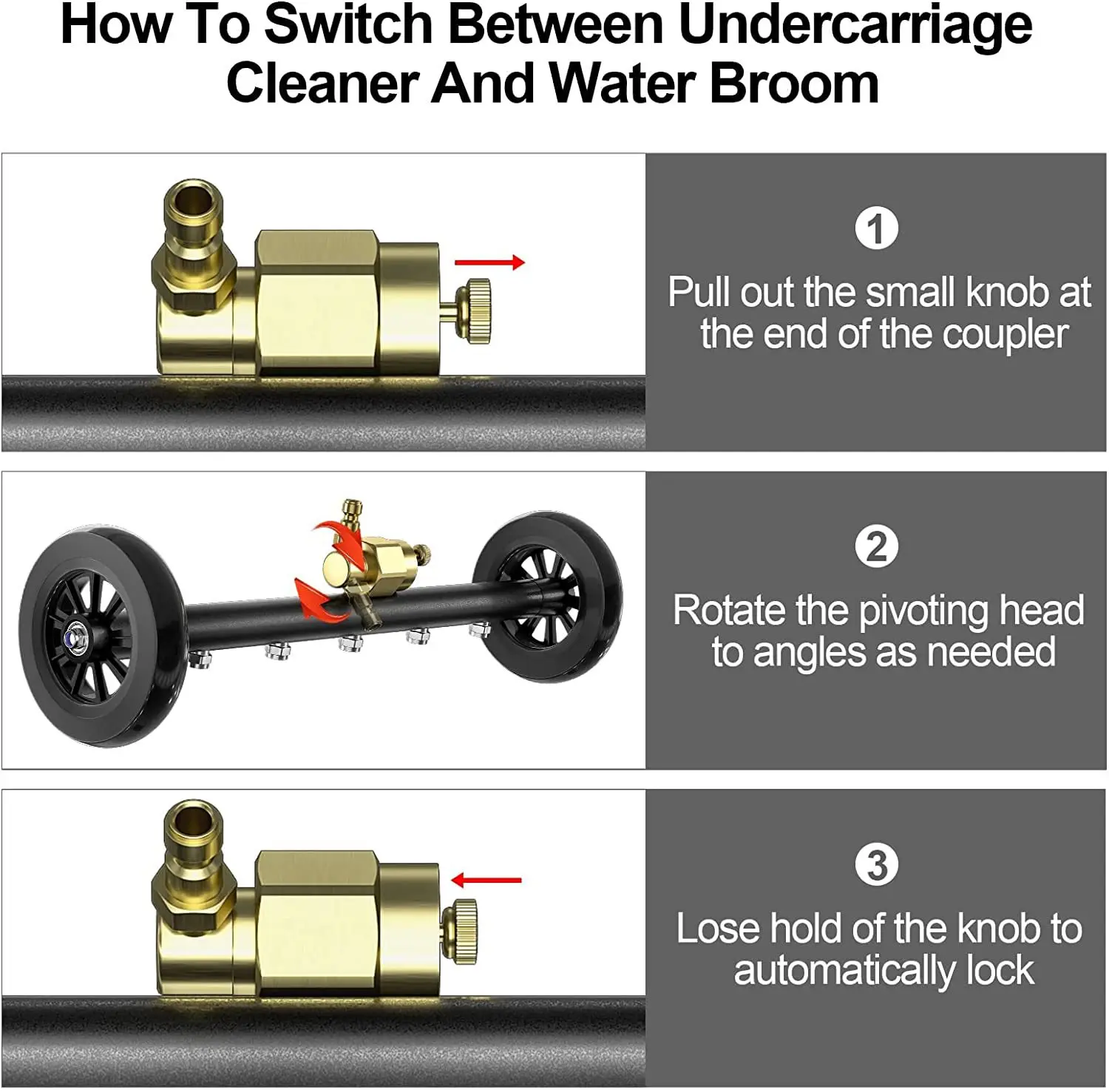 How To Switch Between Undercarriage Cleaner And Water Broom

1
Pull out the small knob at the end of the coupler

2
Rotate the pivoting head to angles as needed

3
Lose hold of the knob to automatically lock