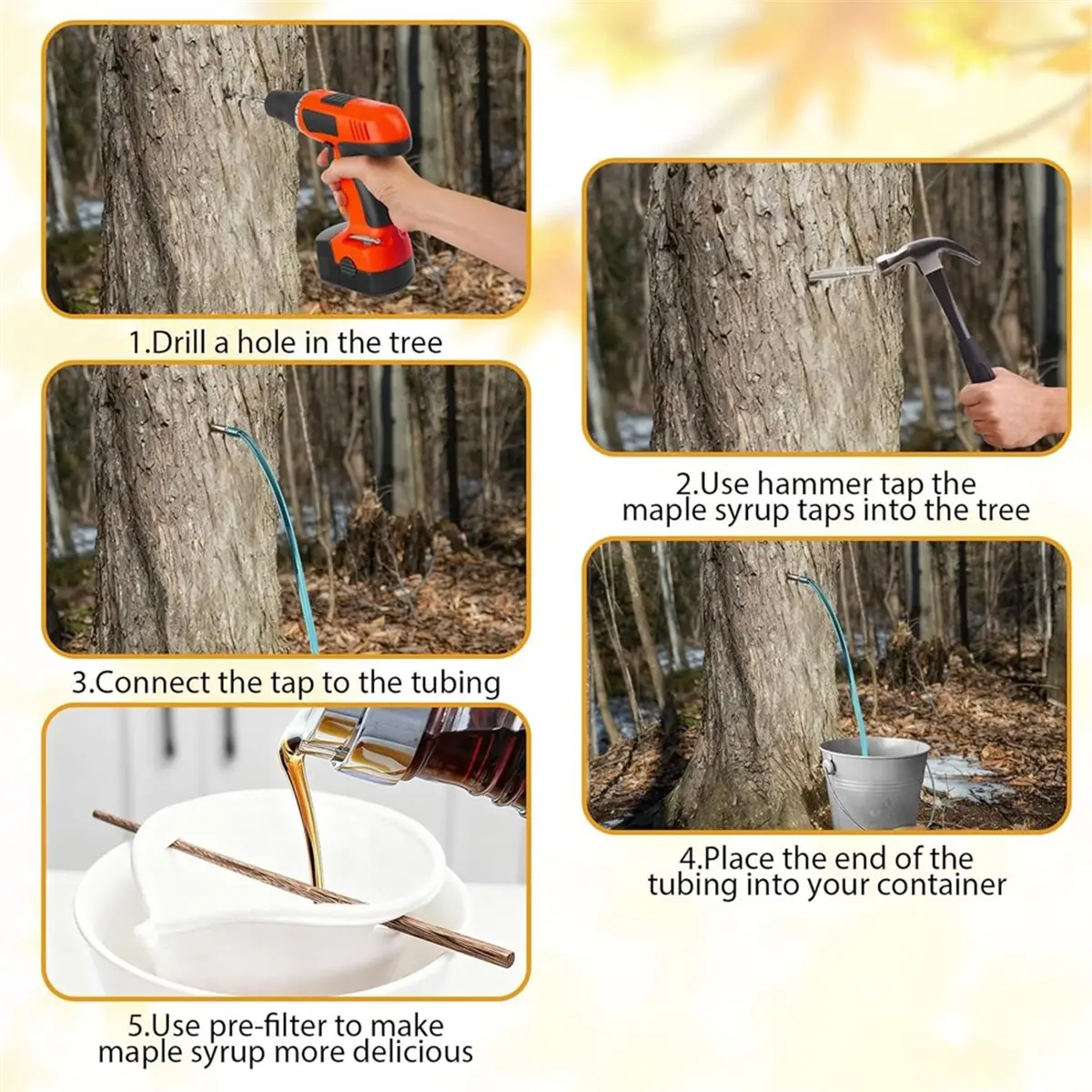 1.Drill a hole in the tree

2.Use hammer tap the maple syrup taps into the tree

3.Connect the tap to the tubing

4.Place the end of the tubing into your container

5.Use pre-filter to make maple syrup more delicious