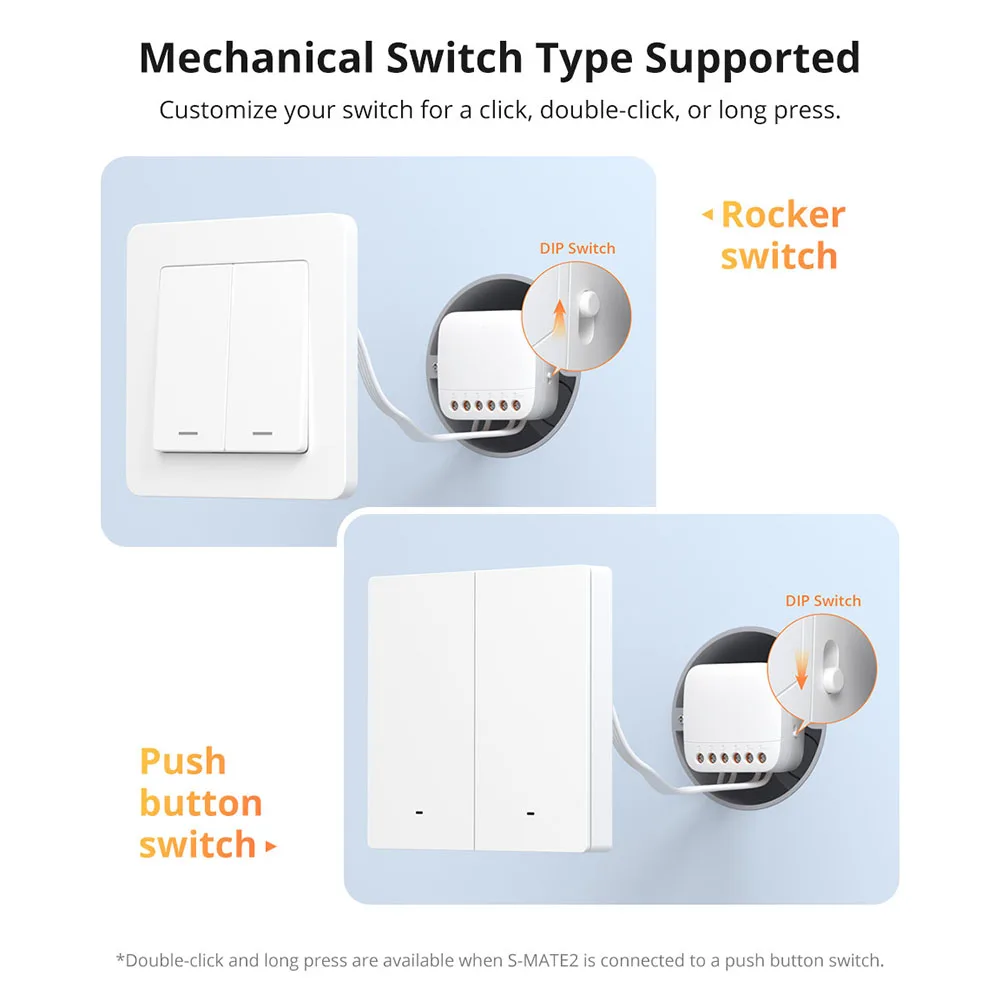 Mechanical Switch Type Supported

Customize your switch for a click, double-click, or long press.

DIP Switch

Rocker switch

DIP Switch

Push button switch

*Double-click and long press are available when S-MATE2 is connected to a push button switch.