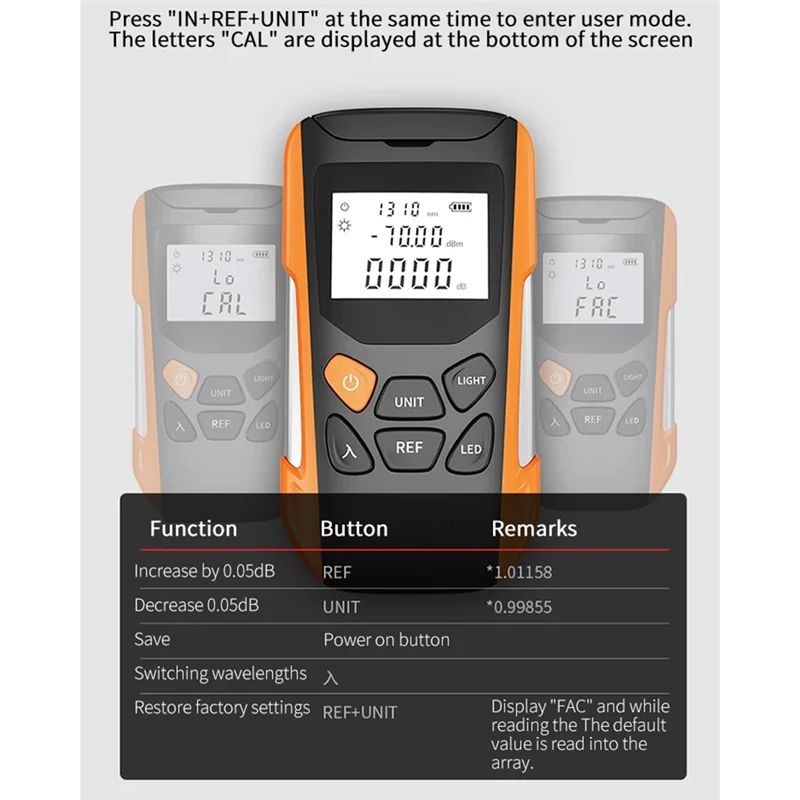 Press "IN+REF+UNIT" at the same time to enter user mode. The letters "CAL" are displayed at the bottom of the screen

1310 nm
Lo
CAL
UNIT LIGHT
λ REF LED

1310 nm
-70.00 dBm
0000 dB
UNIT LIGHT
λ REF LED

1310 nm
Lo
FAC
UNIT LIGHT
λ REF LED

| Function | Button | Remarks |
|---|---|---|
| Increase by 0.05dB | REF | *1.01158 |
| Decrease 0.05dB | UNIT | *0.99855 |
| Save | Power on button | |
| Switching wavelengths | λ | |
| Restore factory settings | REF+UNIT | Display "FAC" and while reading the The default value is read into the array. |