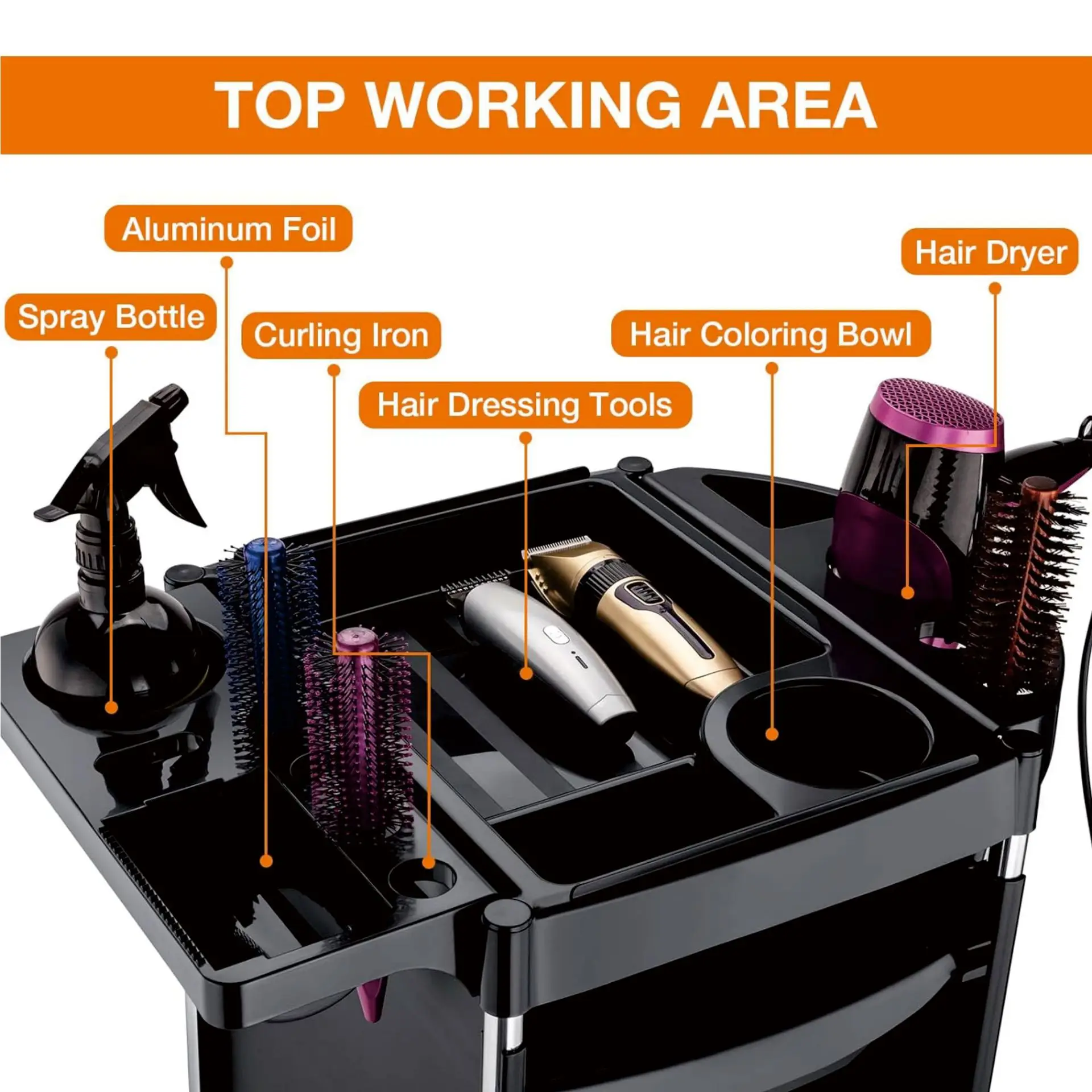 TOP WORKING AREA

Aluminum Foil

Hair Dryer

Spray Bottle

Curling Iron

Hair Coloring Bowl

Hair Dressing Tools