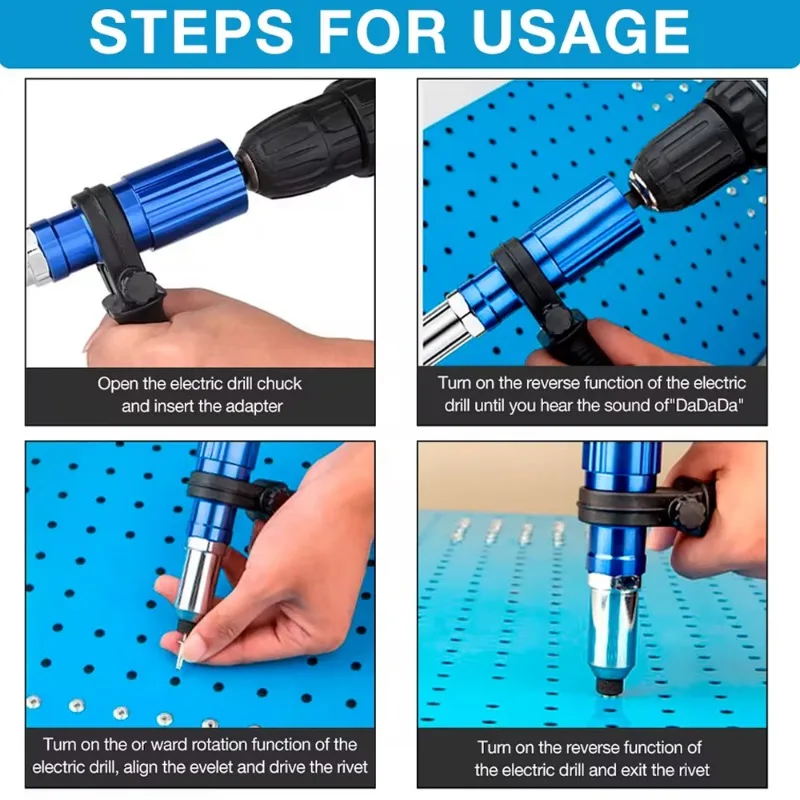 STEPS FOR USAGE

Open the electric drill chuck and insert the adapter

Turn on the reverse function of the electric drill until you hear the sound of"DaDaDa"

Turn on the or ward rotation function of the electric drill, align the evelet and drive the rivet

Turn on the reverse function of the electric drill and exit the rivet