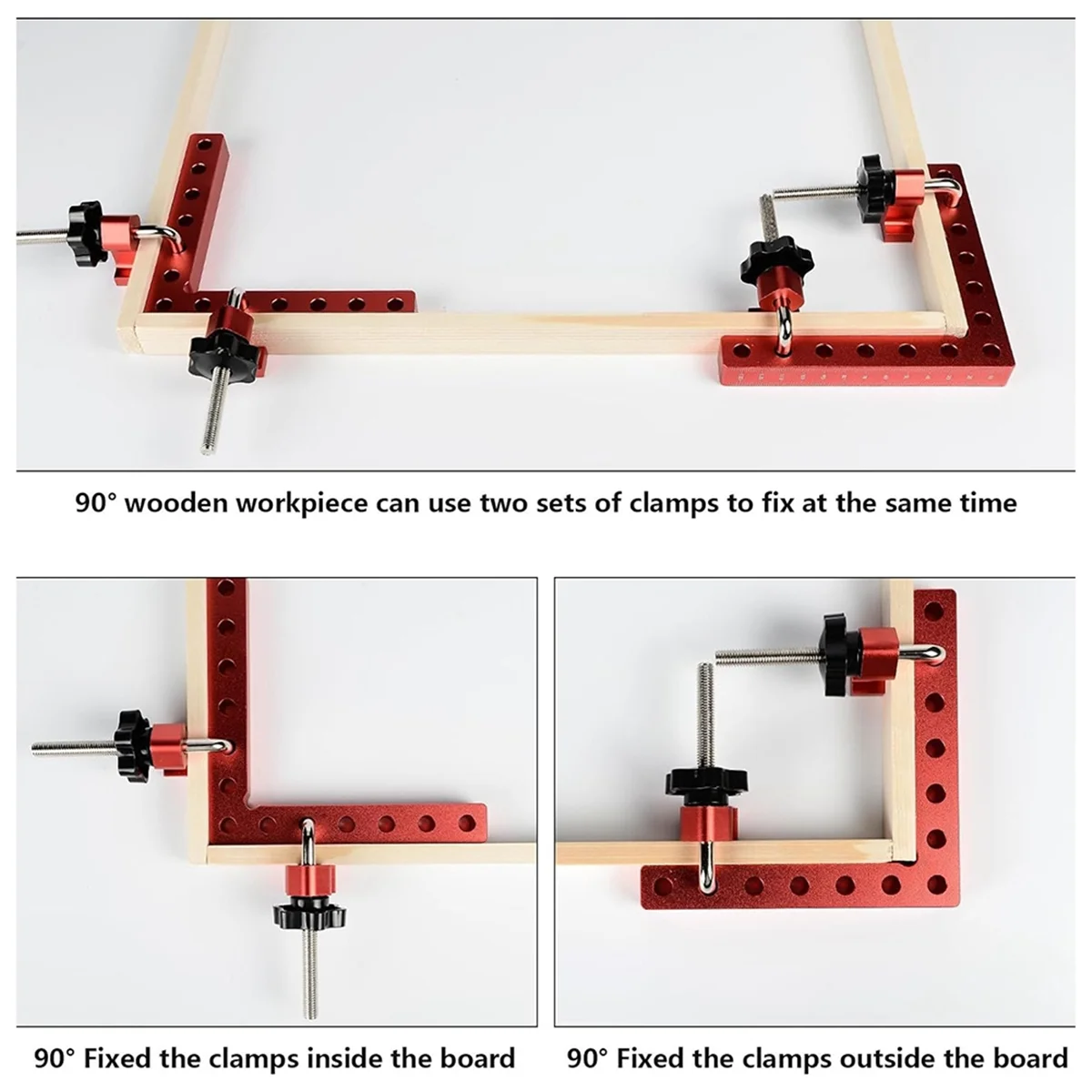 90° wooden workpiece can use two sets of clamps to fix at the same time

90° Fixed the clamps inside the board

90° Fixed the clamps outside the board