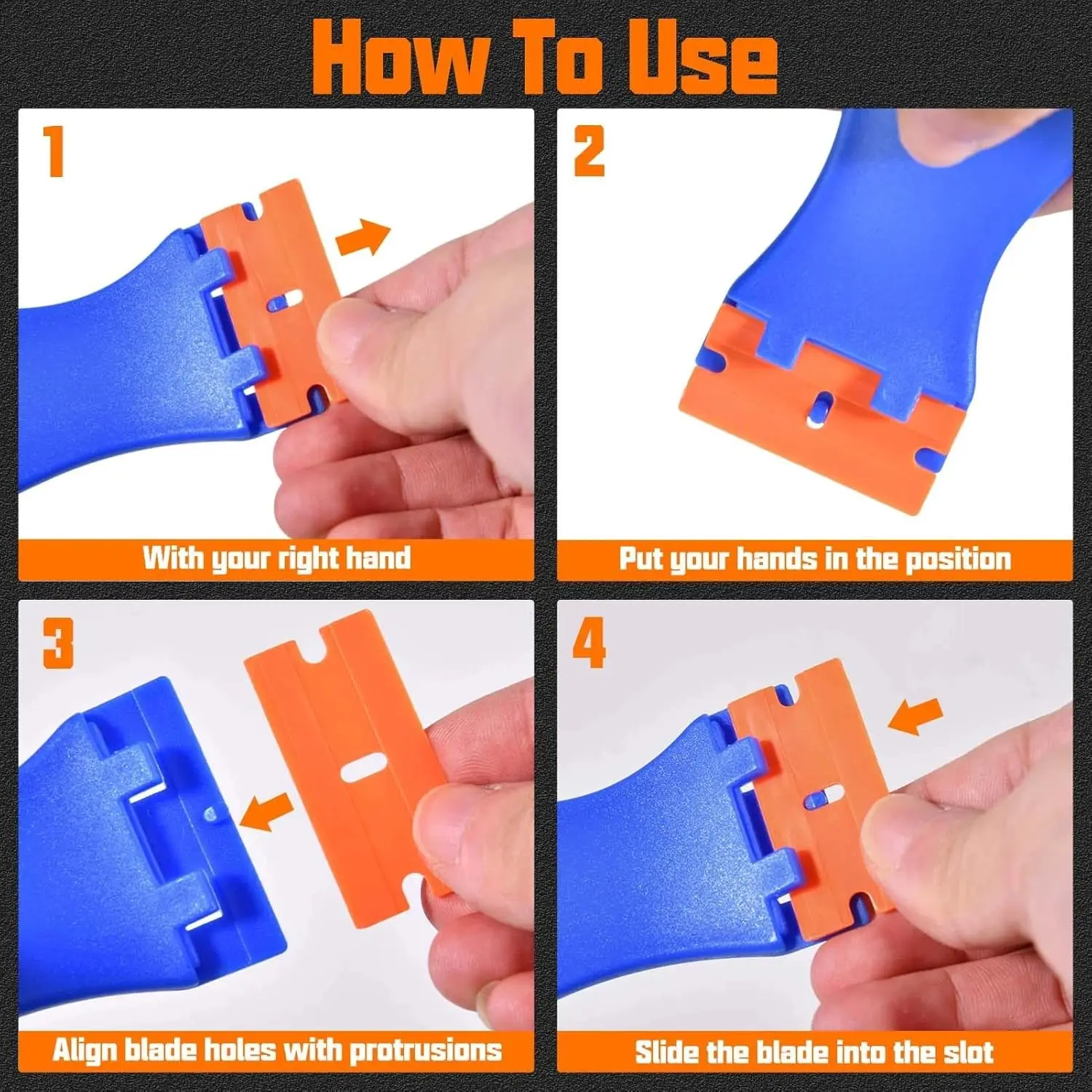 How To Use

1

With your right hand

2

Put your hands in the position

3

Align blade holes with protrusions

4

Slide the blade into the slot