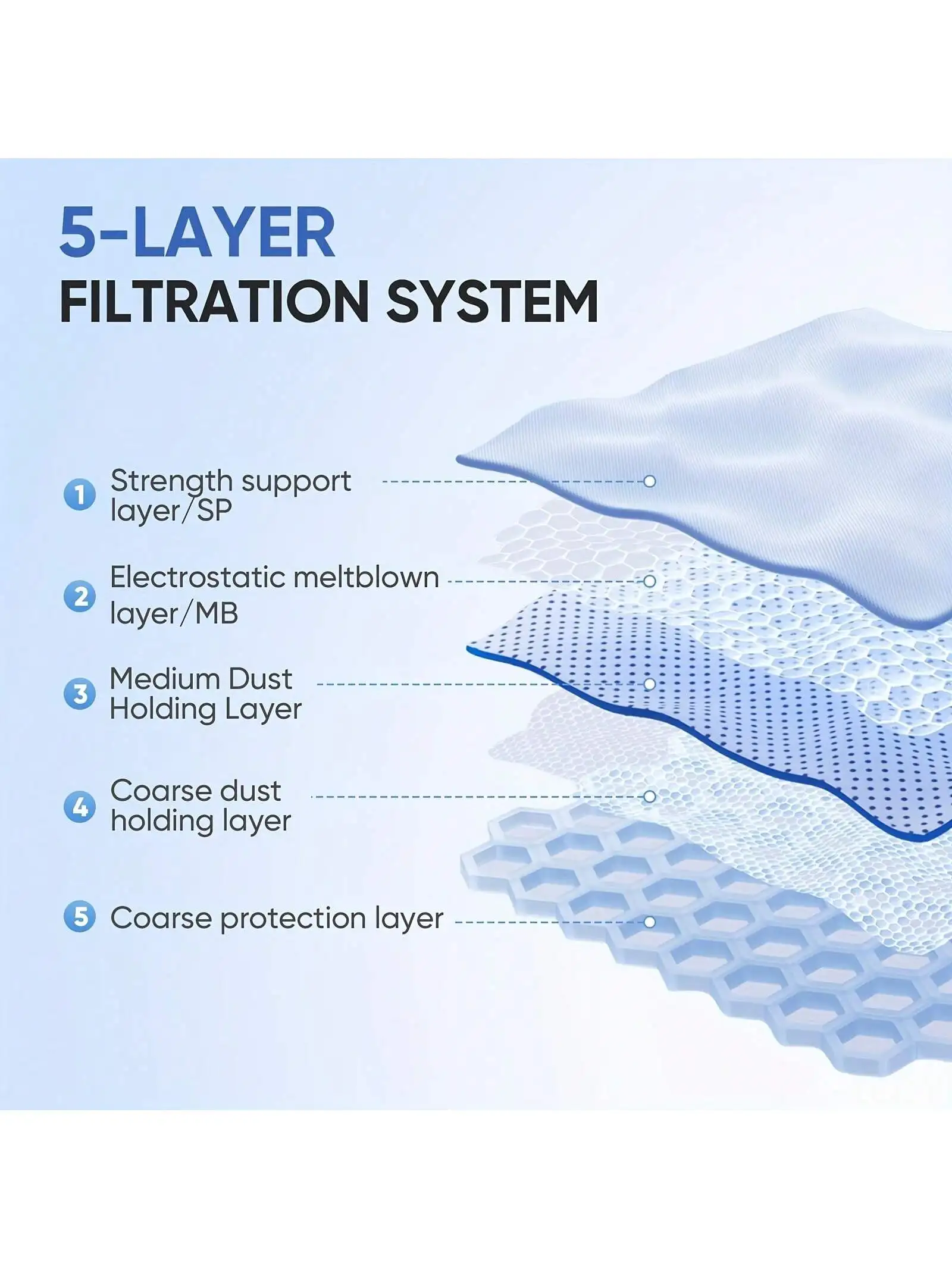 5-LAYER
FILTRATION SYSTEM

1 Strength support layer/SP

2 Electrostatic meltblown layer/MB

3 Medium Dust Holding Layer

4 Coarse dust holding layer

5 Coarse protection layer