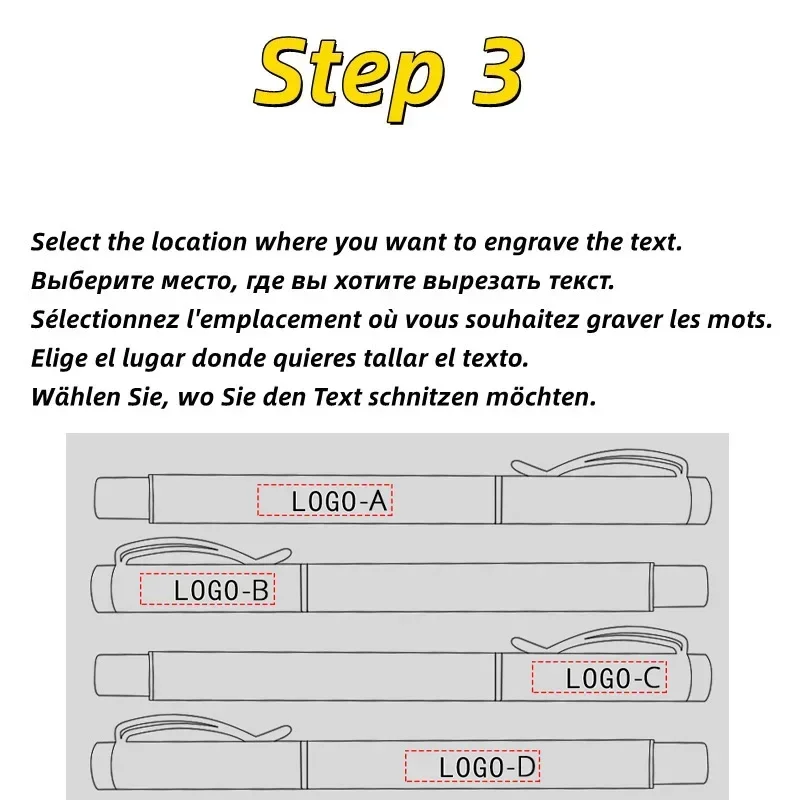 Step 3

Select the location where you want to engrave the text.
Выберите место, где вы хотите вырезать текст.
Sélectionnez l'emplacement où vous souhaitez graver les mots.
Elige el lugar donde quieres tallar el texto.
Wählen Sie, wo Sie den Text schnitzen möchten.

LOGO-A

LOGO-B

LOGO-C

LOGO-D