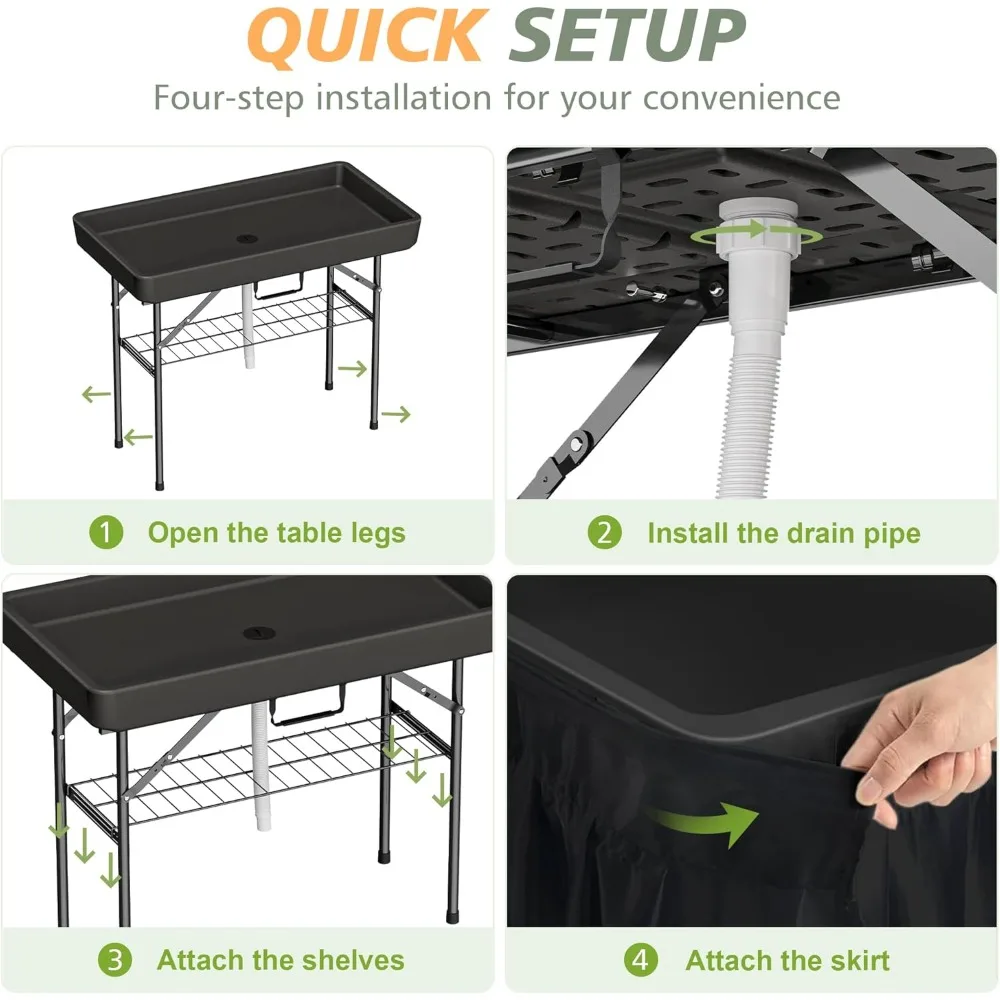 QUICK SETUP

Four-step installation for your convenience

1 Open the table legs

2 Install the drain pipe

3 Attach the shelves

4 Attach the skirt