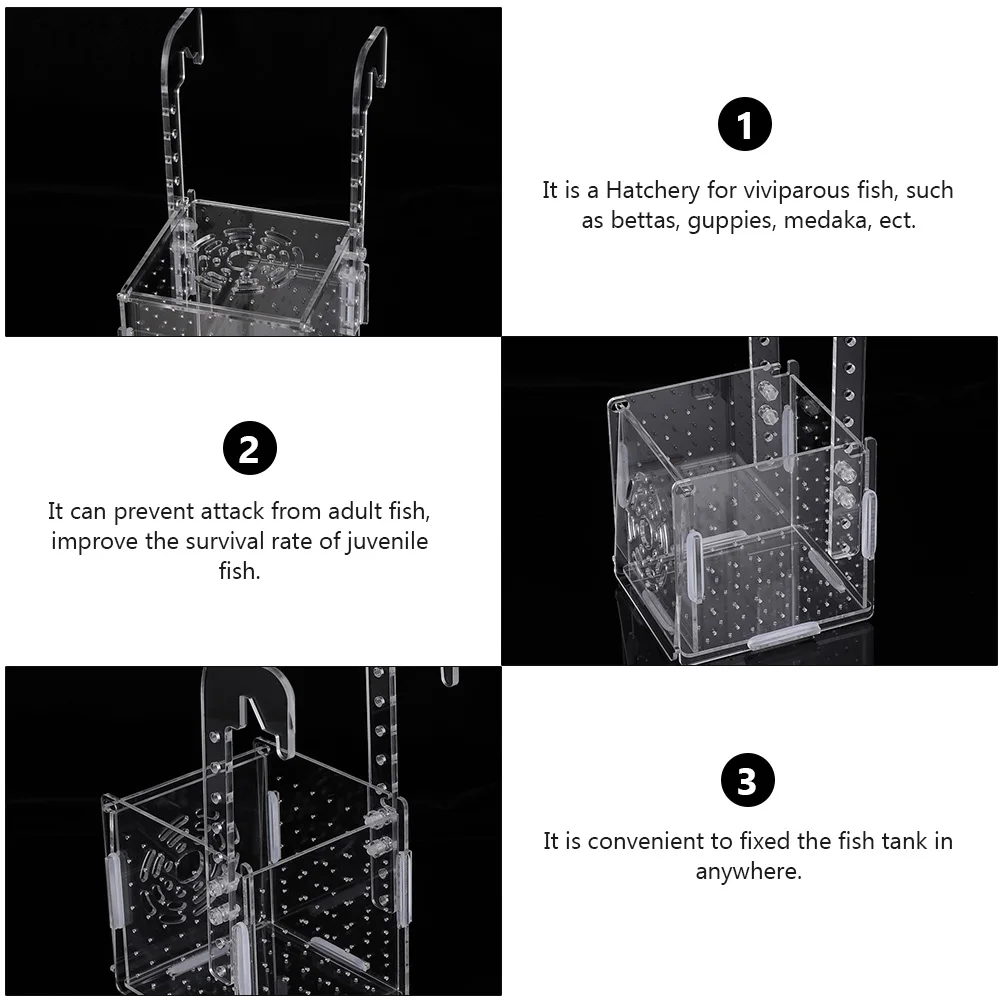 1

It is a Hatchery for viviparous fish, such as bettas, guppies, medaka, ect.

2

It can prevent attack from adult fish, improve the survival rate of juvenile fish.

3

It is convenient to fixed the fish tank in anywhere.