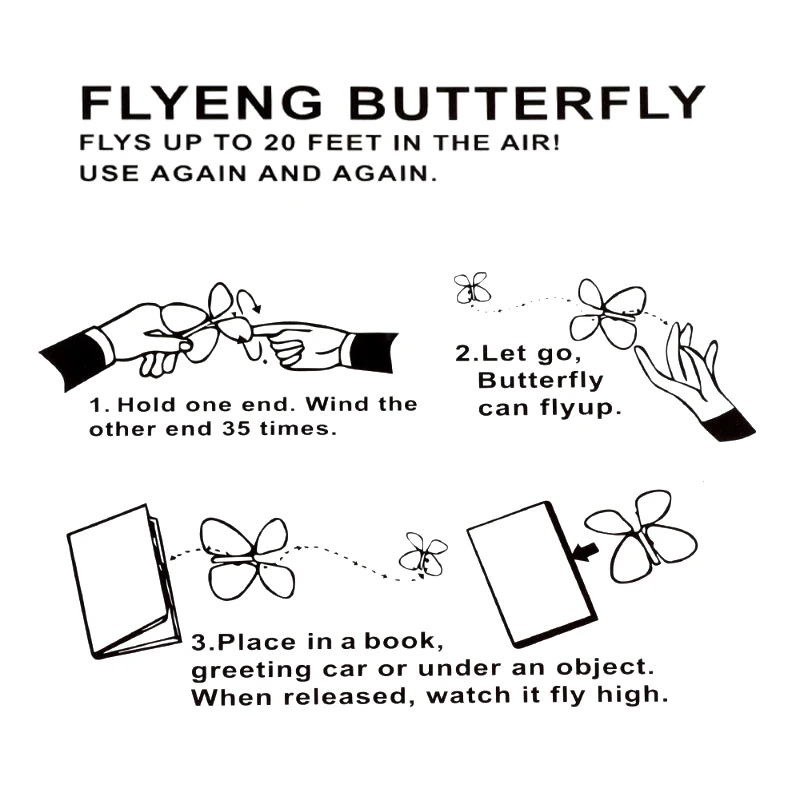 FLYENG BUTTERFLY
FLYS UP TO 20 FEET IN THE AIR!
USE AGAIN AND AGAIN.

1. Hold one end. Wind the other end 35 times.

2.Let go, Butterfly can flyup.

3.Place in a book, greeting car or under an object. When released, watch it fly high.