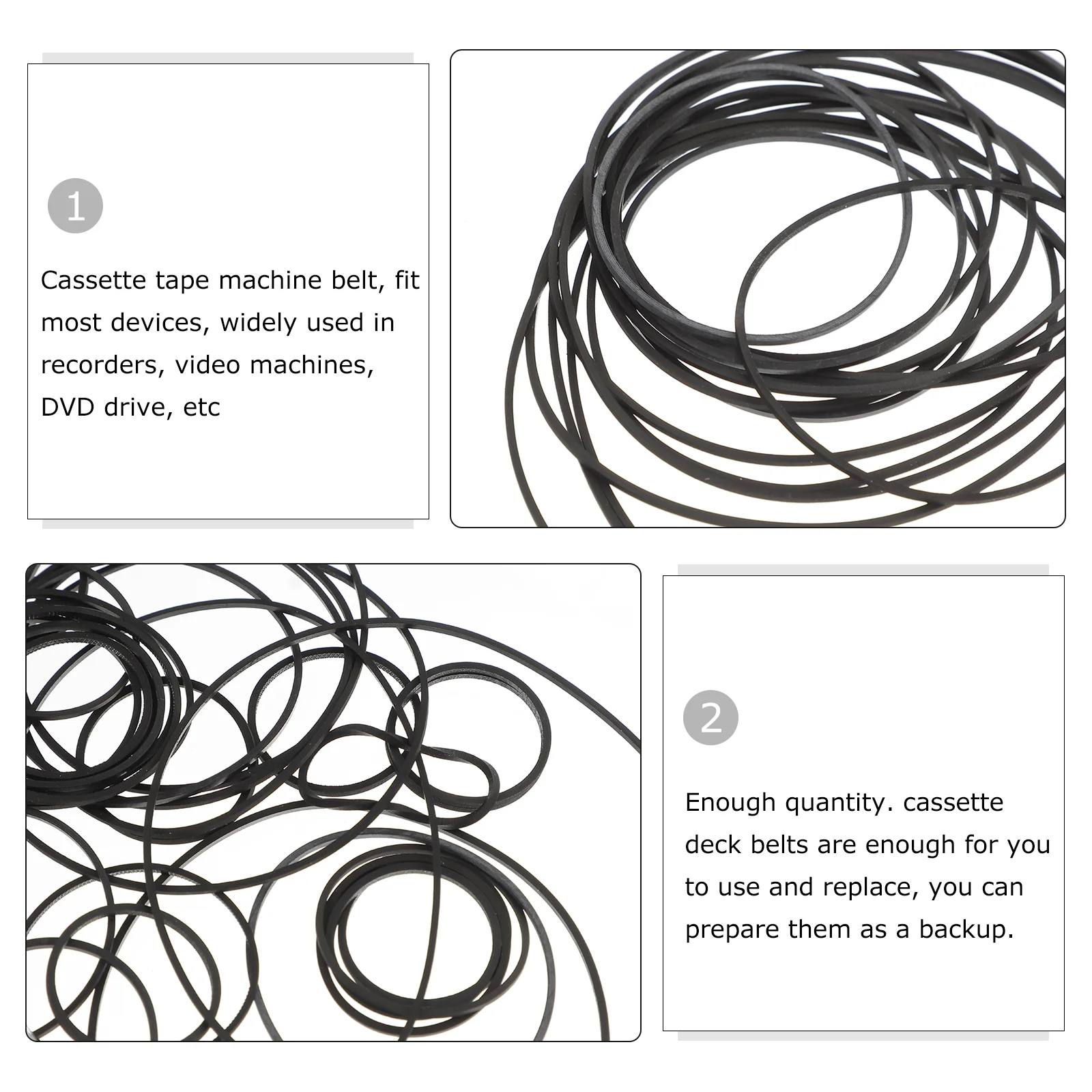 1

Cassette tape machine belt, fit most devices, widely used in recorders, video machines, DVD drive, etc

2

Enough quantity. cassette deck belts are enough for you to use and replace, you can prepare them as a backup.