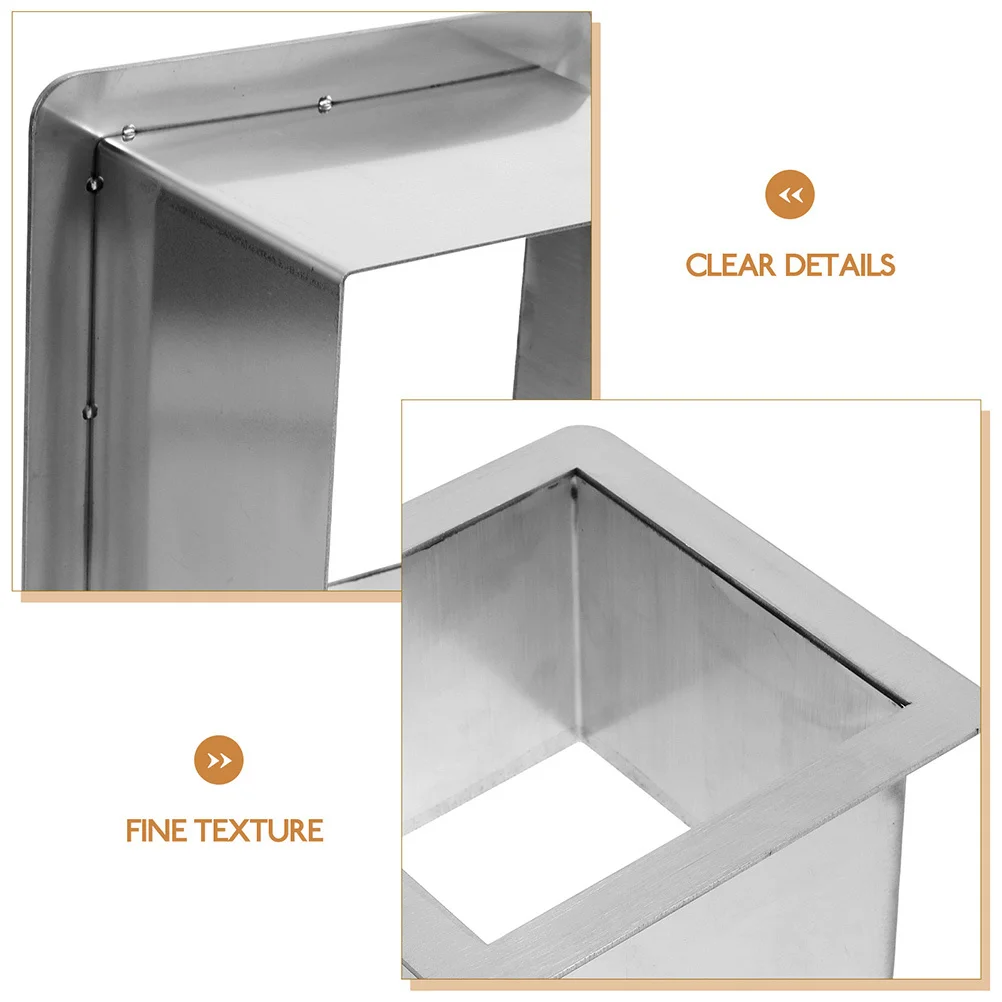 CLEAR DETAILS

FINE TEXTURE