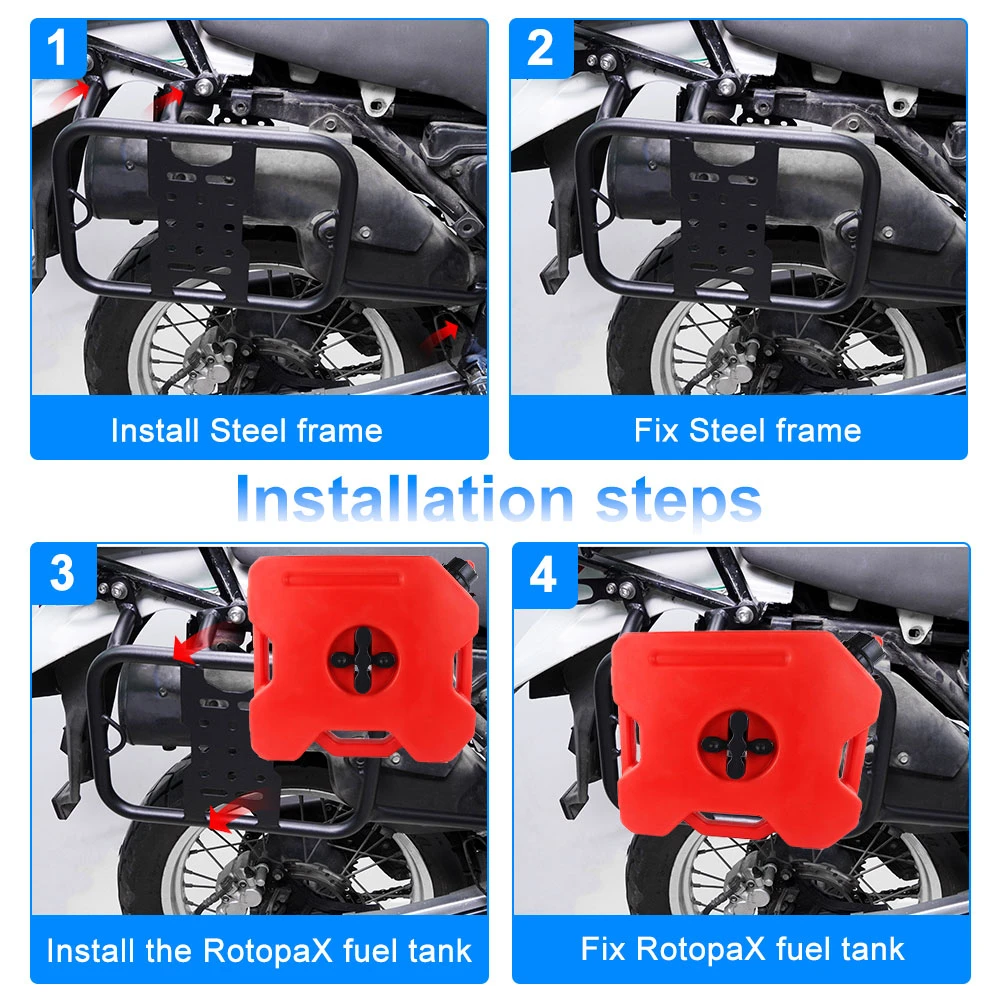 1

Install Steel frame

2

Fix Steel frame

Installation steps

3

Install the RotopaX fuel tank

4

Fix RotopaX fuel tank