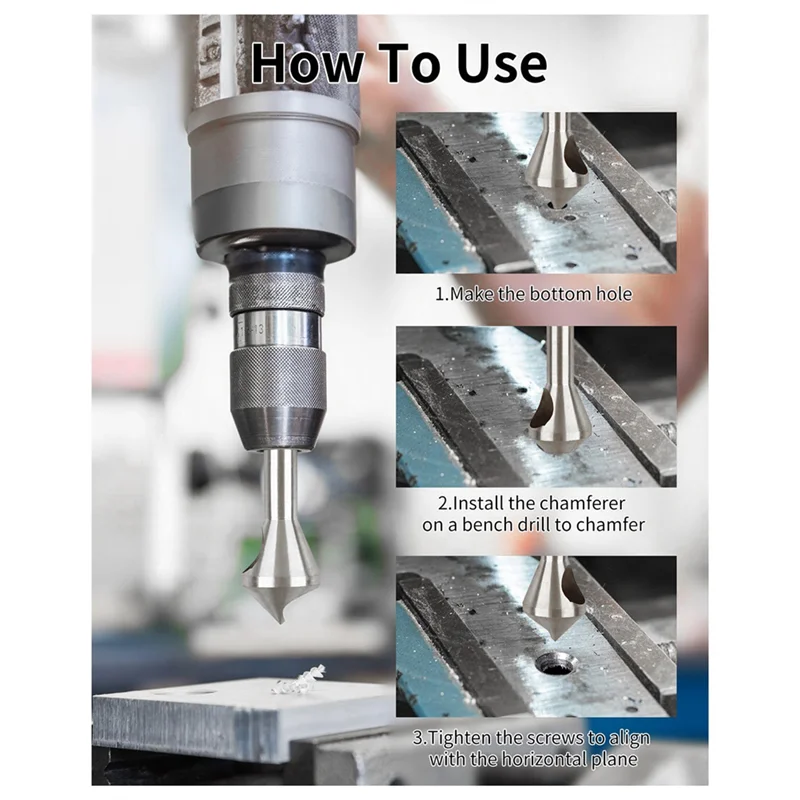 How To Use

1.Make the bottom hole

2.Install the chamferer on a bench drill to chamfer

3.Tighten the screws to align with the horizontal plane