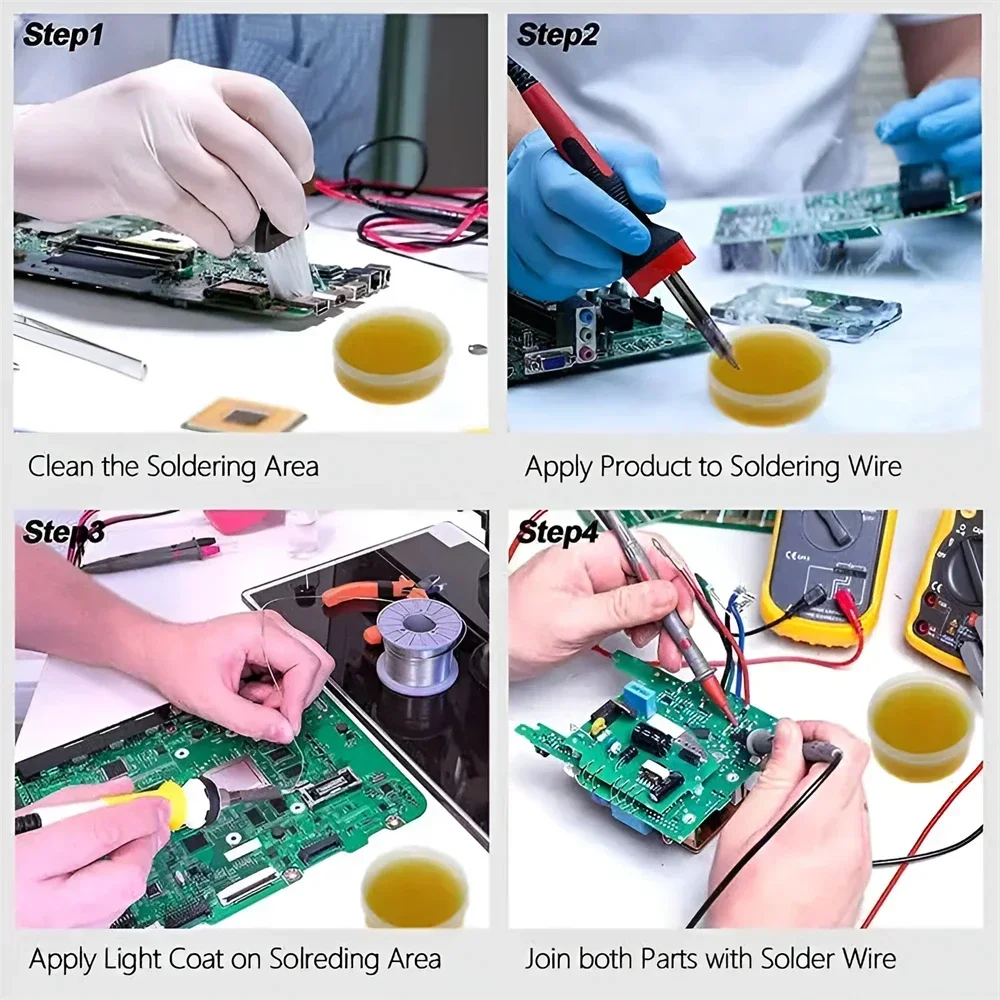 Step1

Clean the Soldering Area

Step2

Apply Product to Soldering Wire

Step3

Apply Light Coat on Solreding Area

Step4

Join both Parts with Solder Wire