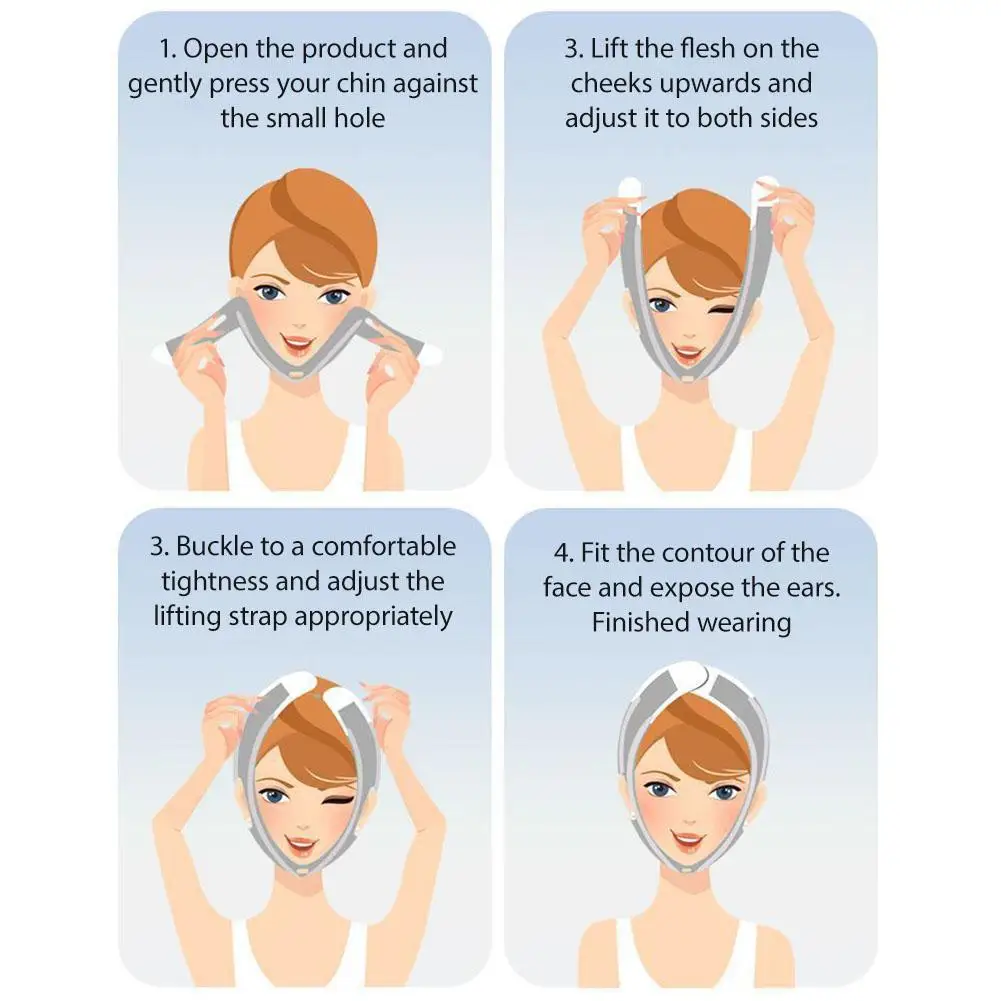 1. Open the product and gently press your chin against the small hole

3. Lift the flesh on the cheeks upwards and adjust it to both sides

3. Buckle to a comfortable tightness and adjust the lifting strap appropriately

4. Fit the contour of the face and expose the ears. Finished wearing