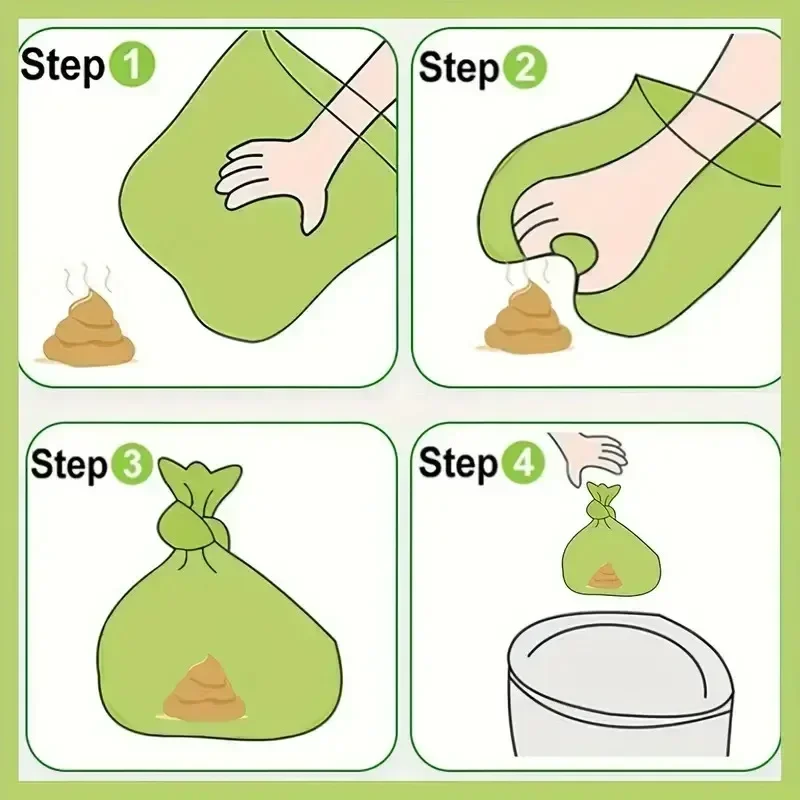 Step 1

Step 2

Step 3

Step 4