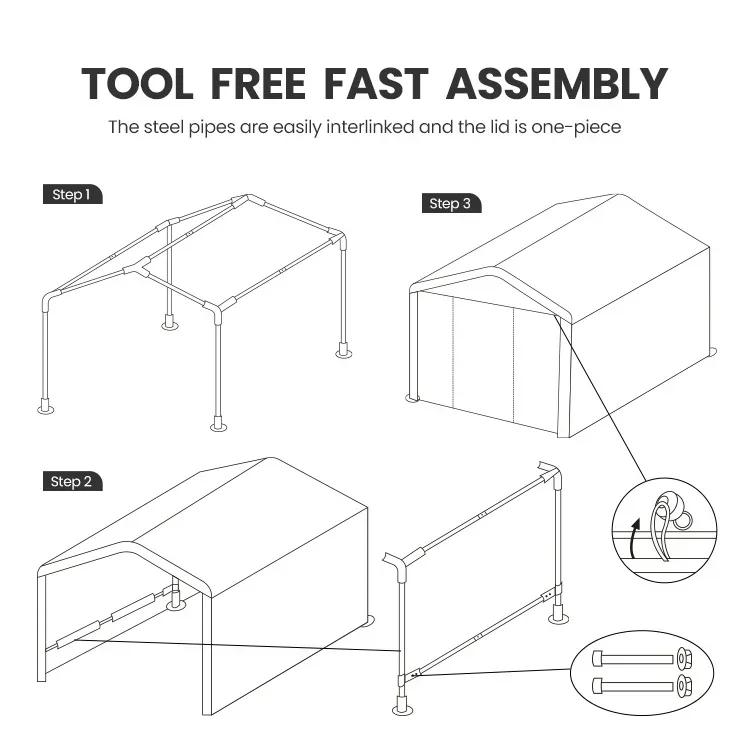 TOOL FREE FAST ASSEMBLY

The steel pipes are easily interlinked and the lid is one-piece

Step 1

Step 3

Step 2