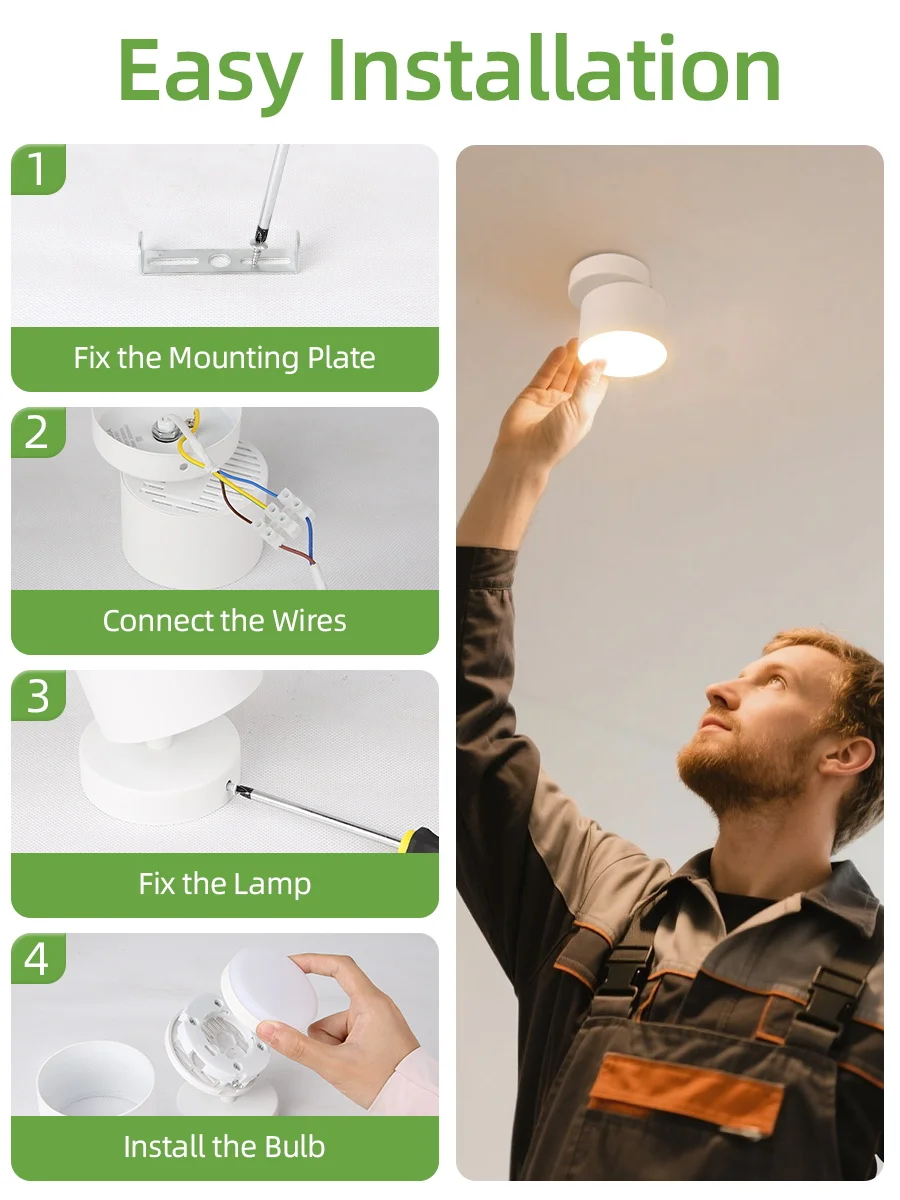 Easy Installation

1
Fix the Mounting Plate

2
Connect the Wires

3
Fix the Lamp

4
Install the Bulb