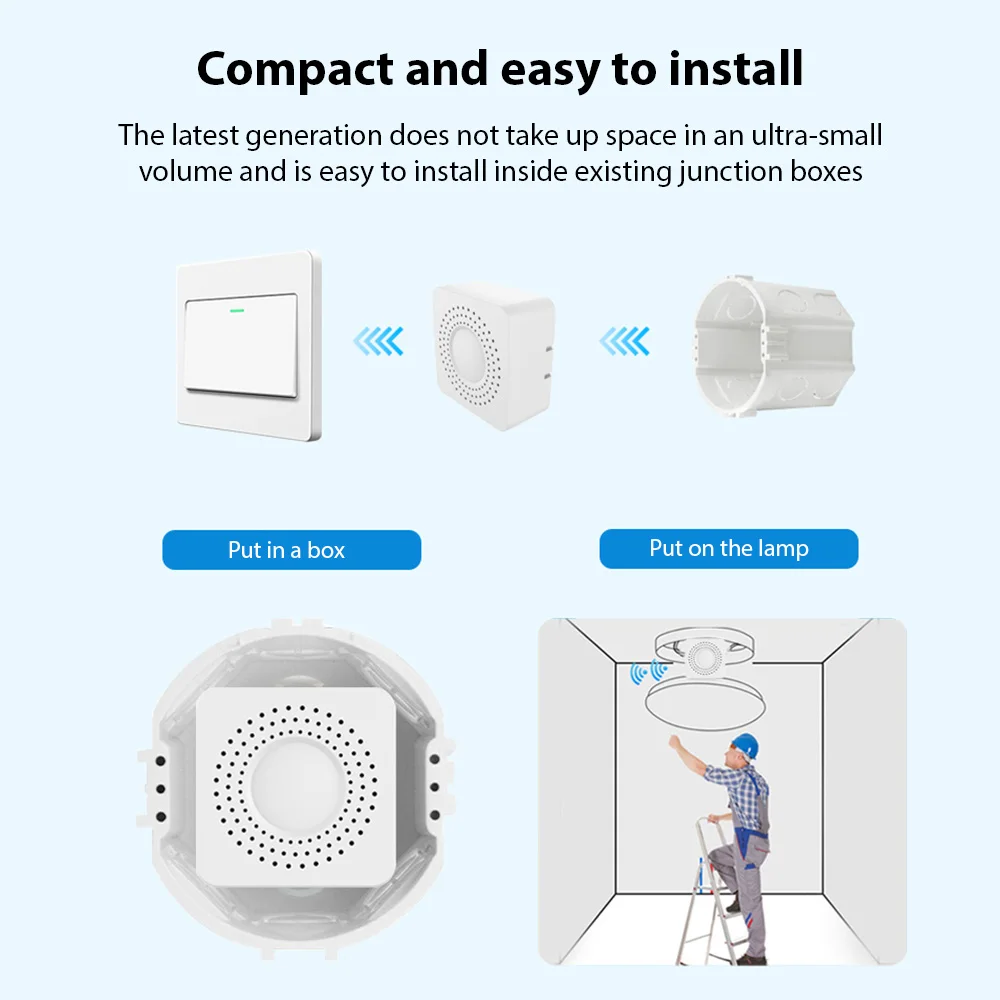 Compact and easy to install

The latest generation does not take up space in an ultra-small volume and is easy to install inside existing junction boxes

Put in a box

Put on the lamp