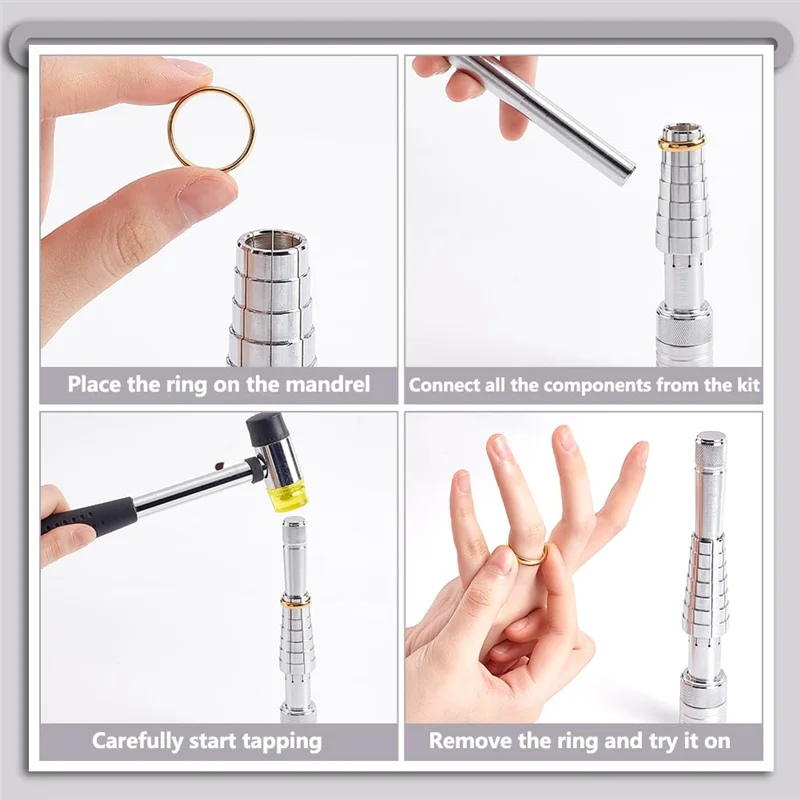 Place the ring on the mandrel

Connect all the components from the kit

Carefully start tapping

Remove the ring and try it on