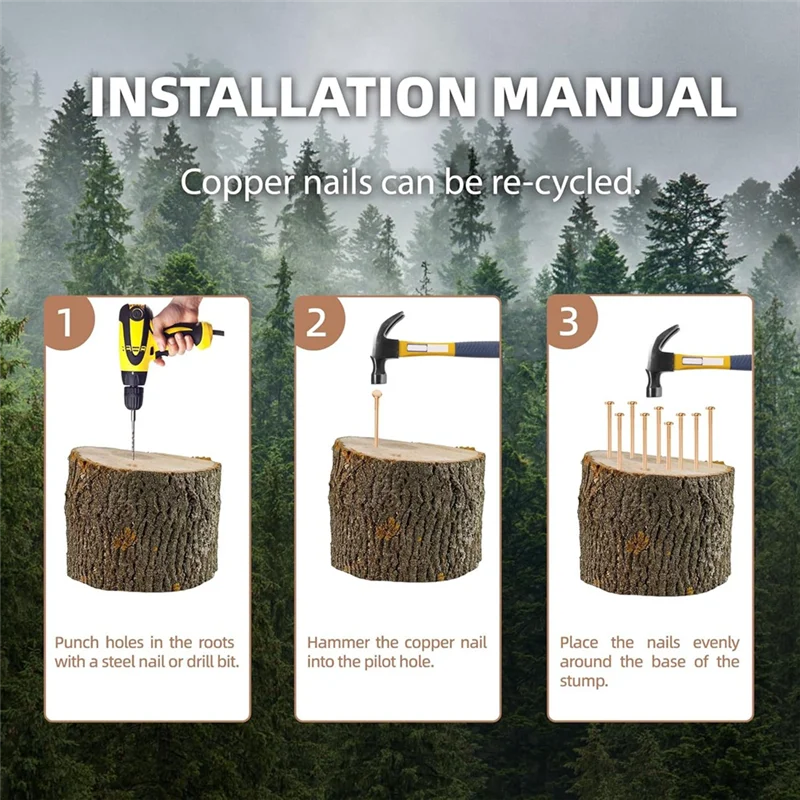 INSTALLATION MANUAL

Copper nails can be re-cycled.

1

Punch holes in the roots with a steel nail or drill bit.

2

Hammer the copper nail into the pilot hole.

3

Place the nails evenly around the base of the stump.