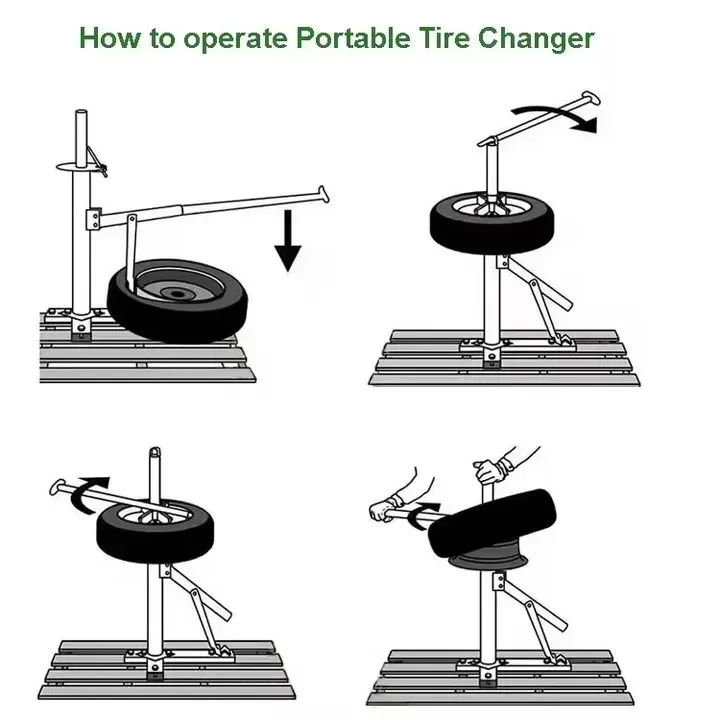 How to operate Portable Tire Changer