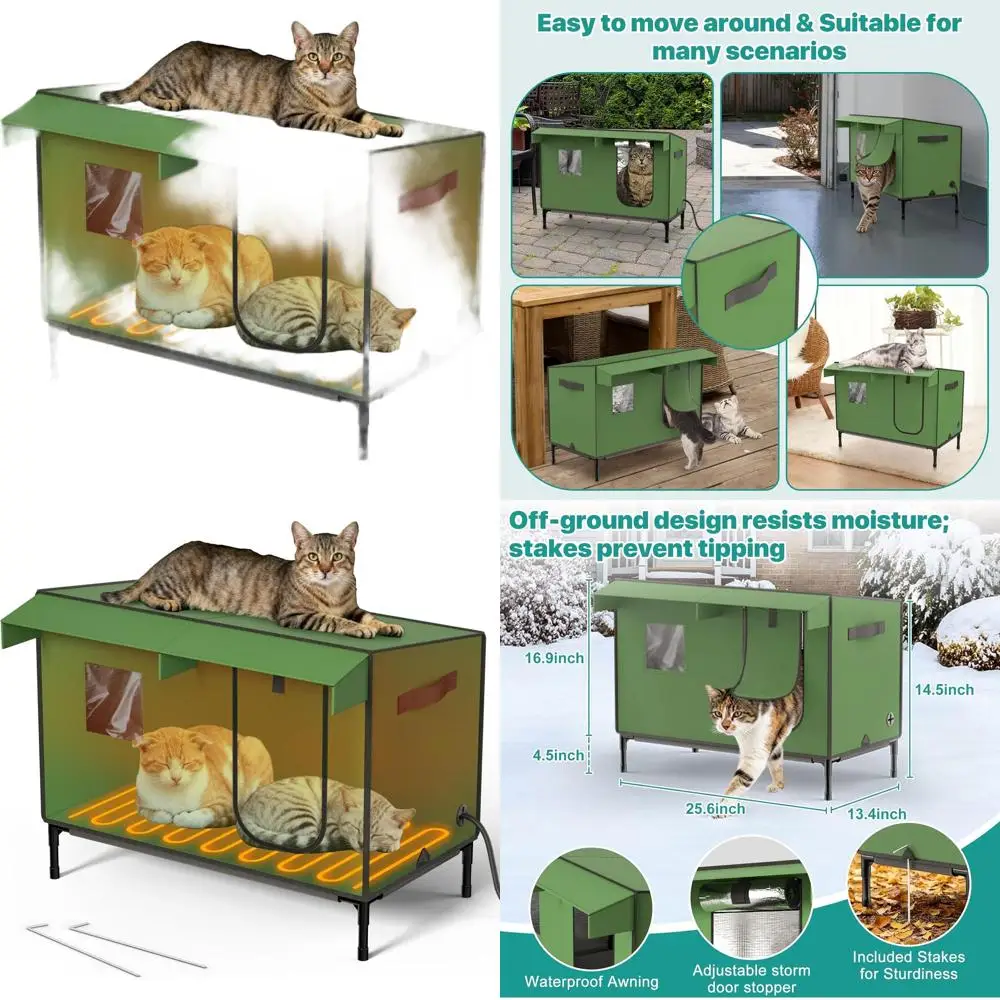 Easy to move around & Suitable for many scenarios

Off-ground design resists moisture; stakes prevent tipping

16.9inch

4.5inch

14.5inch

25.6inch

13.4inch

Waterproof Awning

Adjustable storm door stopper

Included Stakes for Sturdiness