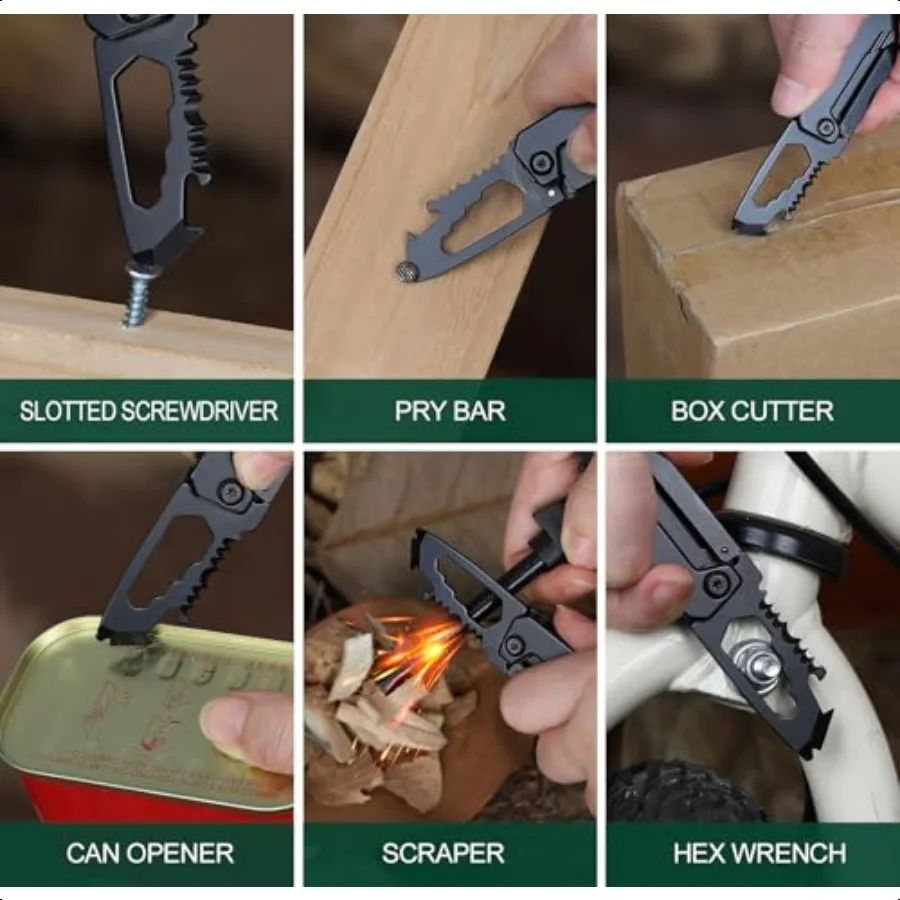 SLOTTED SCREWDRIVER

PRY BAR

BOX CUTTER

CAN OPENER

SCRAPER

HEX WRENCH