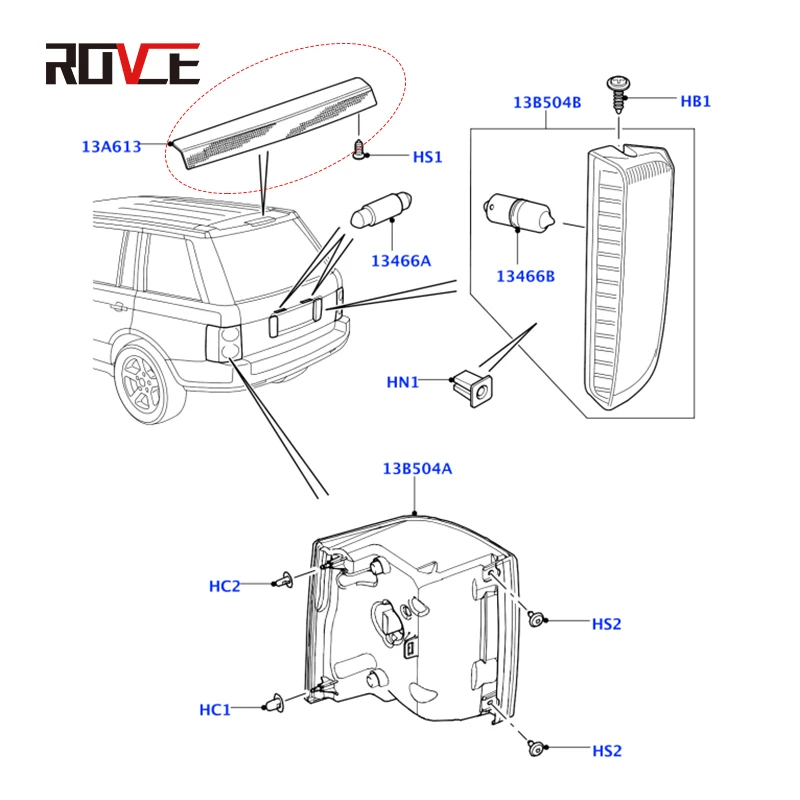 ROVCE

13A613

HS1

13B504B

HB1

13466A

13466B

HN1

13B504A

HC2

HS2

HC1

HS2