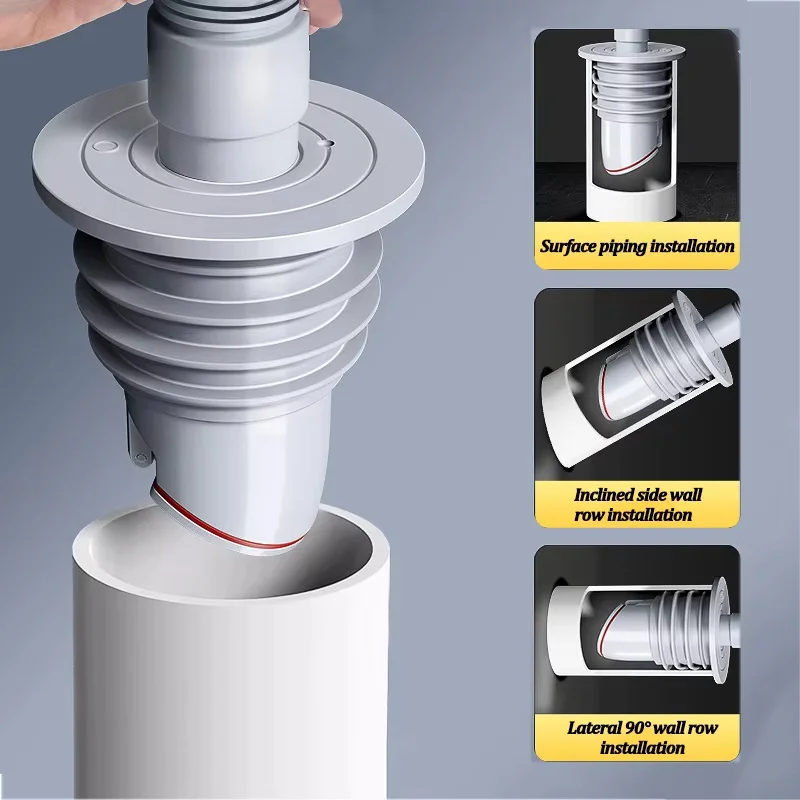 Surface piping installation

Inclined side wall row installation

Lateral 90° wall row installation