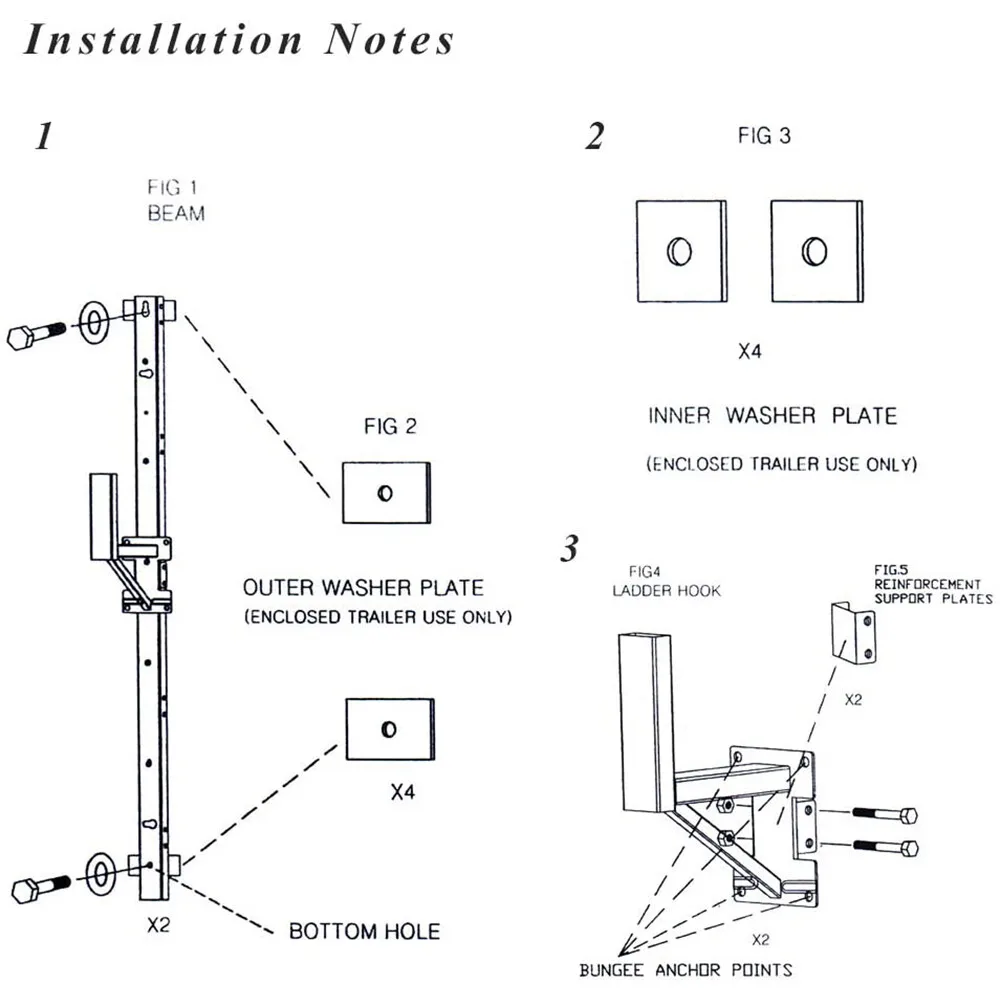 Installation Notes

1

FIG 1
BEAM

FIG 2

OUTER WASHER PLATE
(ENCLOSED TRAILER USE ONLY)

X4

X2

BOTTOM HOLE

2

FIG 3

X4

INNER WASHER PLATE

(ENCLOSED TRAILER USE ONLY)

3

FIG4
LADDER HOOK

FIG.5
REINFORCEMENT
SUPPORT PLATES

X2

X2

BUNGEE ANCHOR POINTS