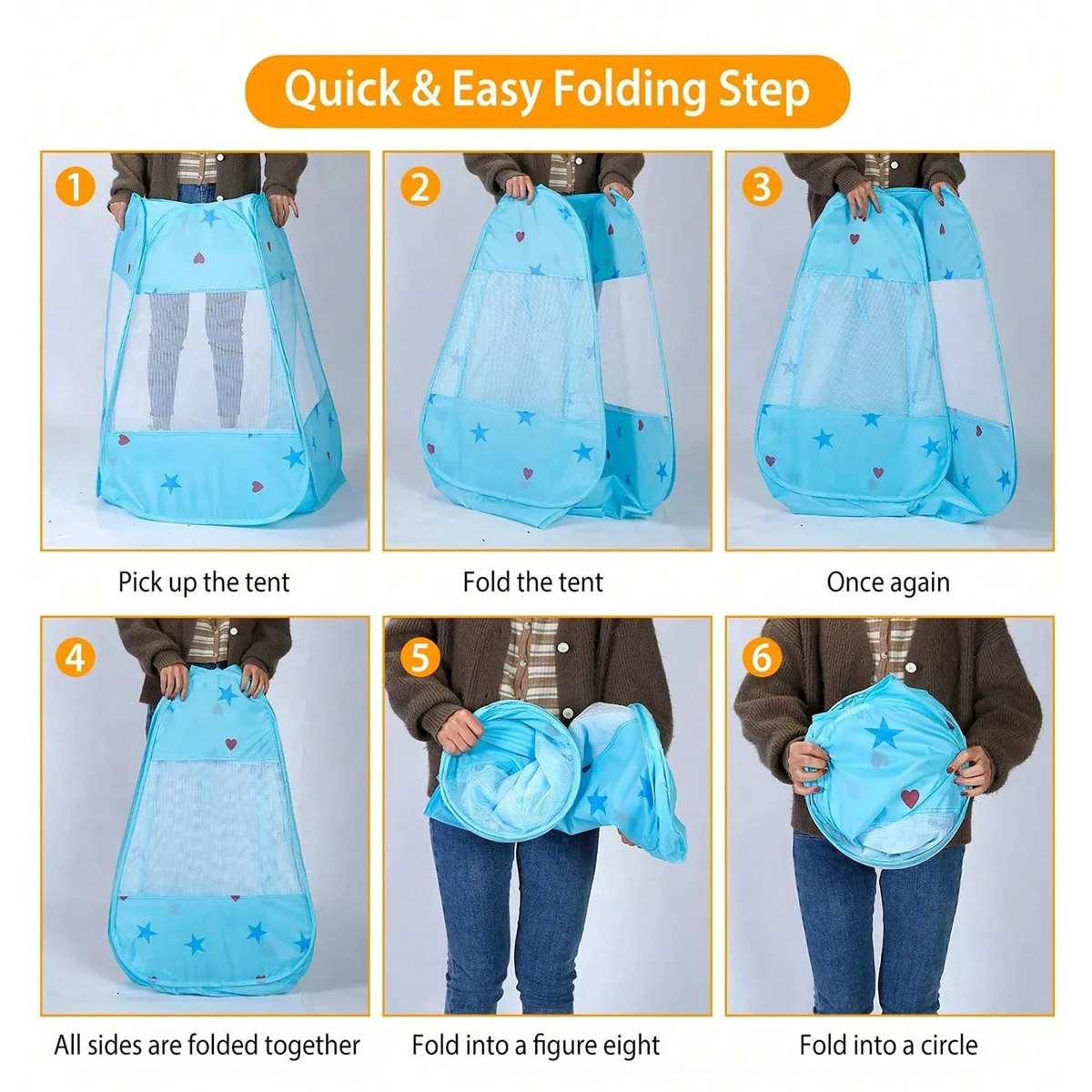 Quick & Easy Folding Step

1

Pick up the tent

2

Fold the tent

3

Once again

4

All sides are folded together

5

Fold into a figure eight

6

Fold into a circle