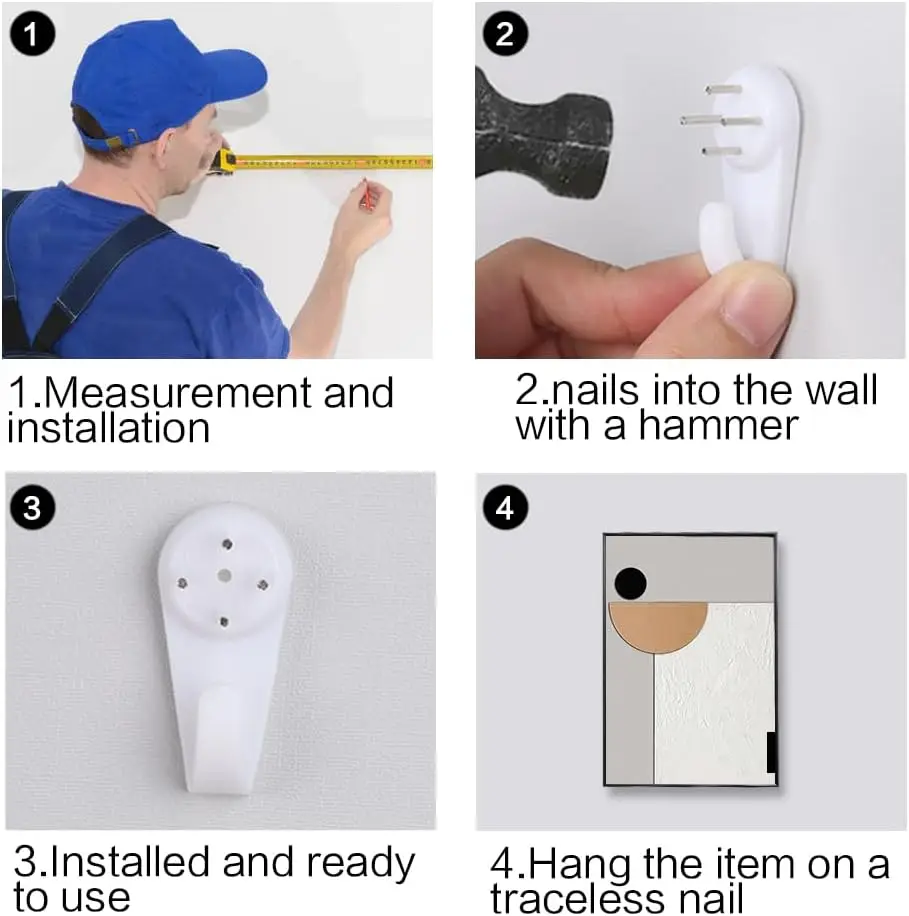 1

1.Measurement and installation

2

2.nails into the wall with a hammer

3

3.Installed and ready to use

4

4.Hang the item on a traceless nail