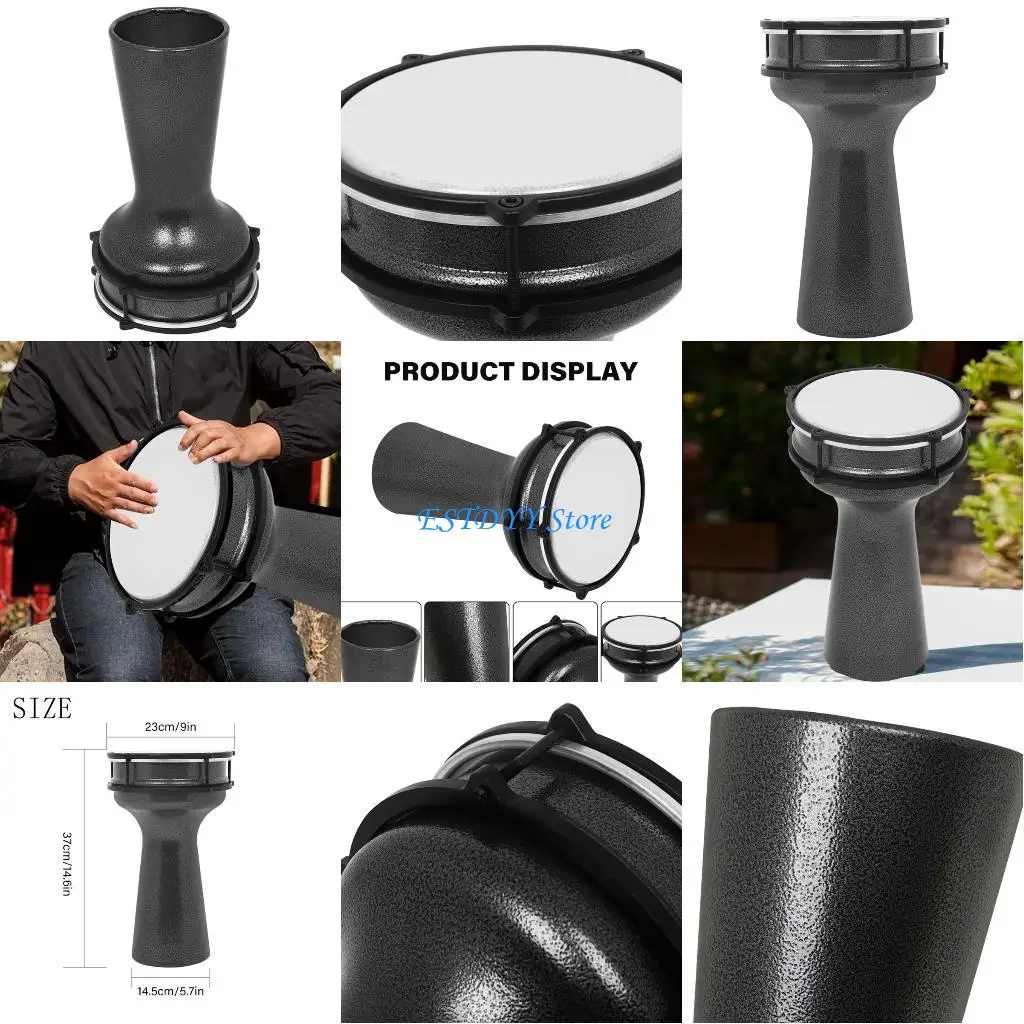 PRODUCT DISPLAY

ESTDYY Store

SIZE

23cm/9in

37cm/14.6in

14.5cm/5.7in