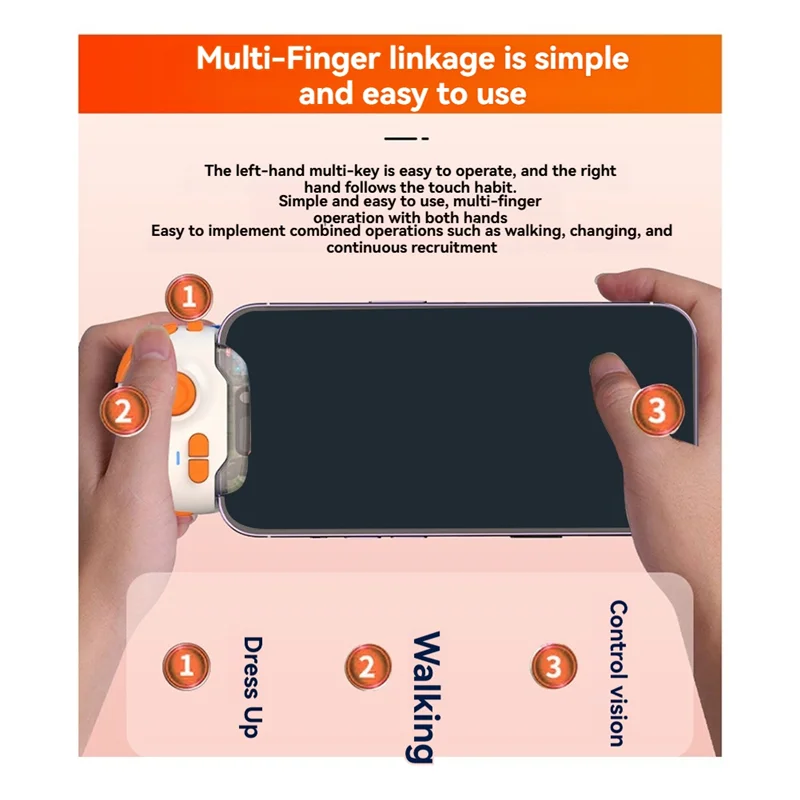 Multi-Finger linkage is simple and easy to use

The left-hand multi-key is easy to operate, and the right hand follows the touch habit.
Simple and easy to use, multi-finger operation with both hands
Easy to implement combined operations such as walking, changing, and continuous recruitment

1

2

3

1 Dress Up

2 Walking

3 Control vision