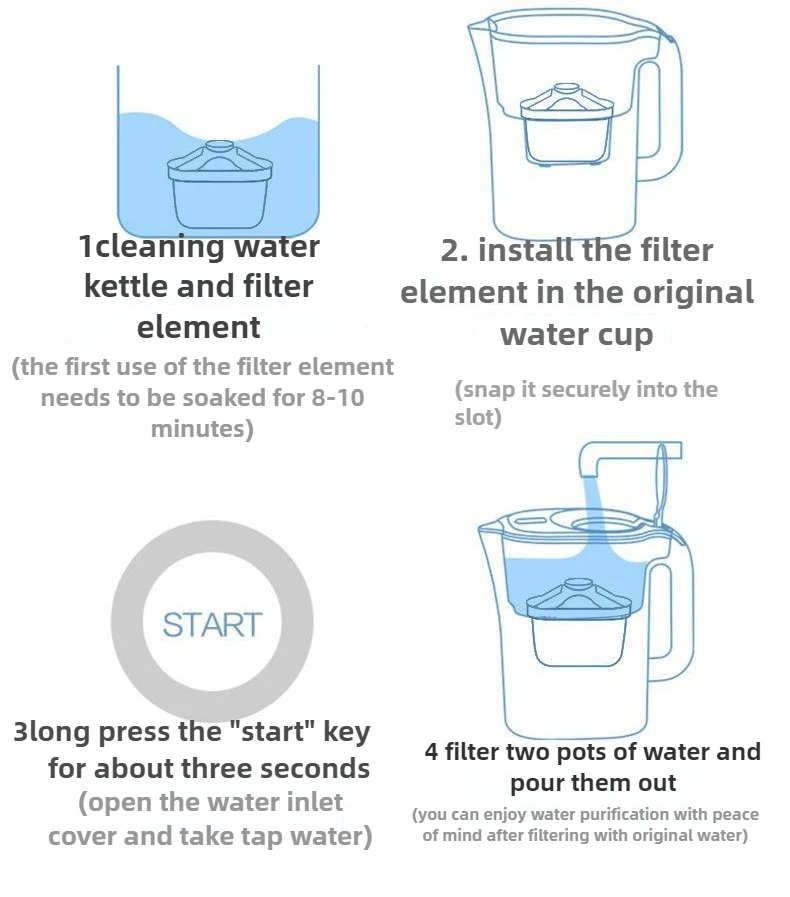 1cleaning water kettle and filter element

(the first use of the filter element needs to be soaked for 8-10 minutes)

2. install the filter element in the original water cup

(snap it securely into the slot)

START

3long press the "start" key for about three seconds

(open the water inlet cover and take tap water)

4 filter two pots of water and pour them out

(you can enjoy water purification with peace of mind after filtering with original water)