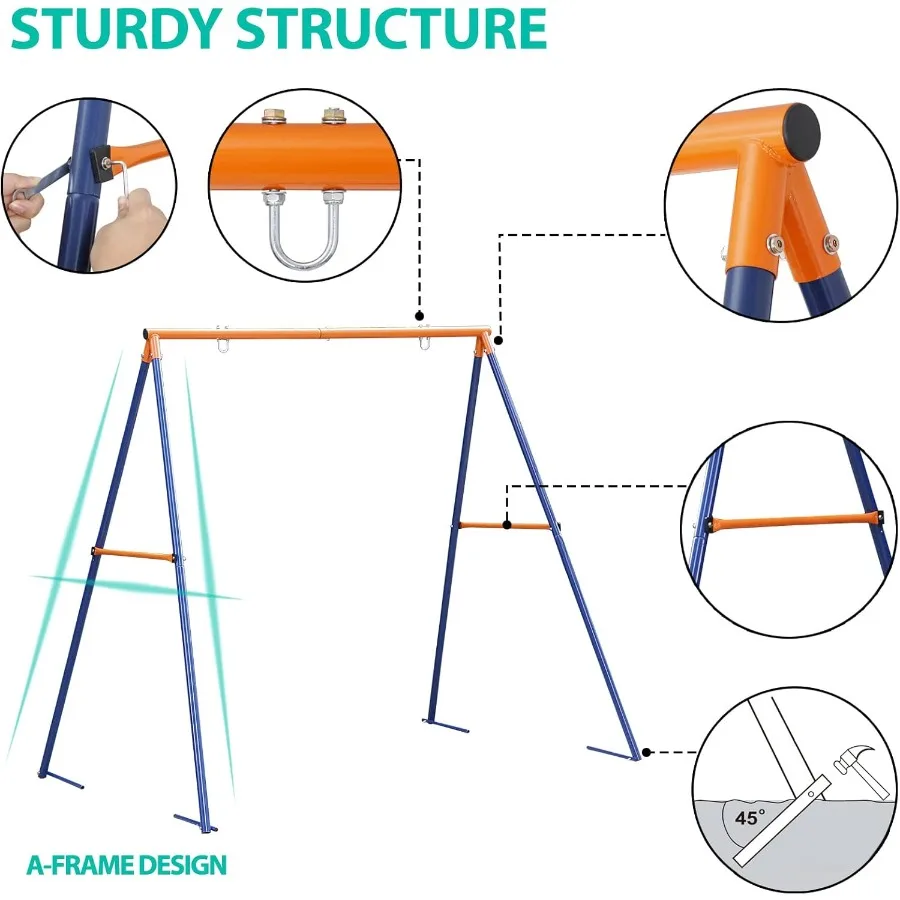 STURDY STRUCTURE

45°

A-FRAME DESIGN