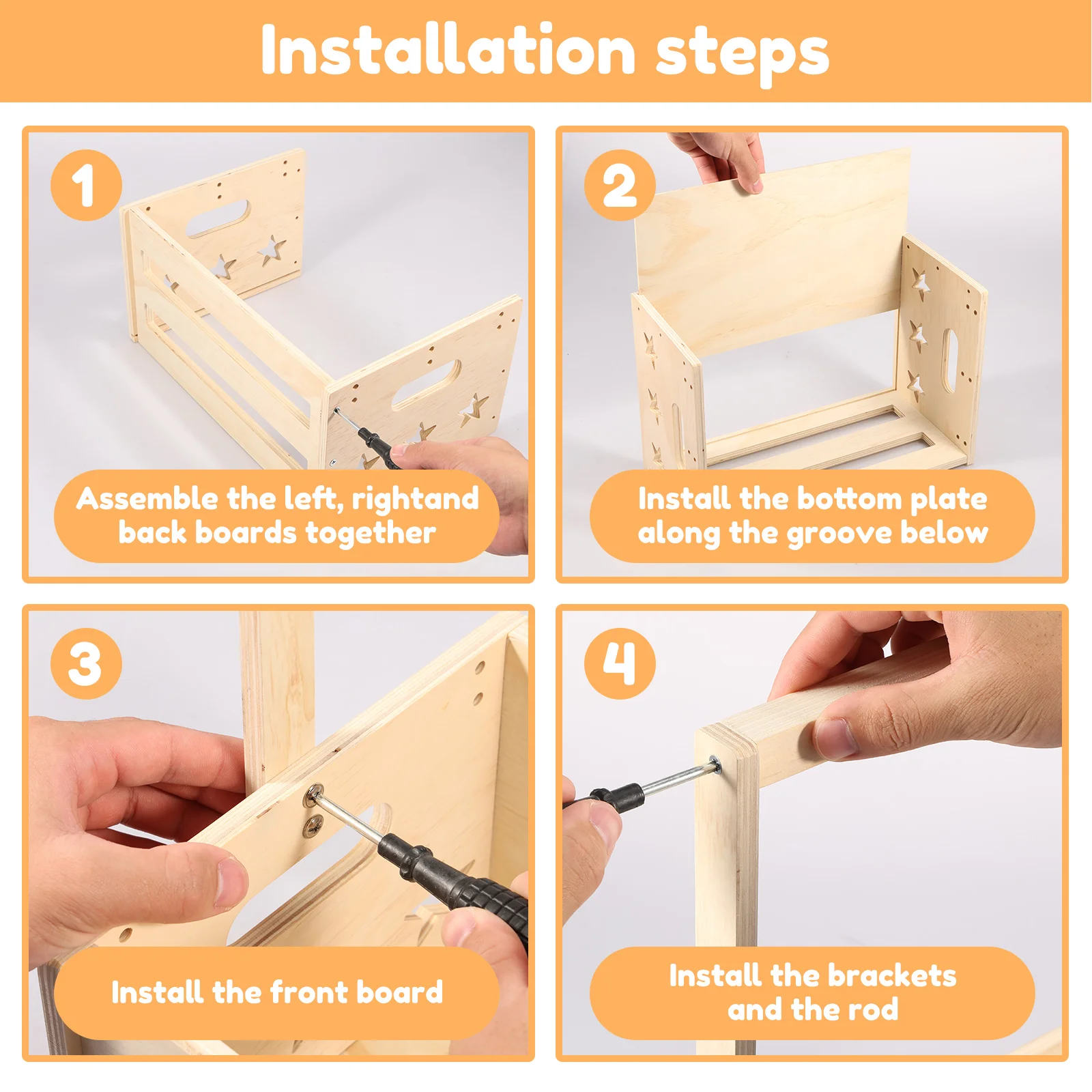 Installation steps

1

Assemble the left, rightand back boards together

2

Install the bottom plate along the groove below

3

Install the front board

4

Install the brackets and the rod