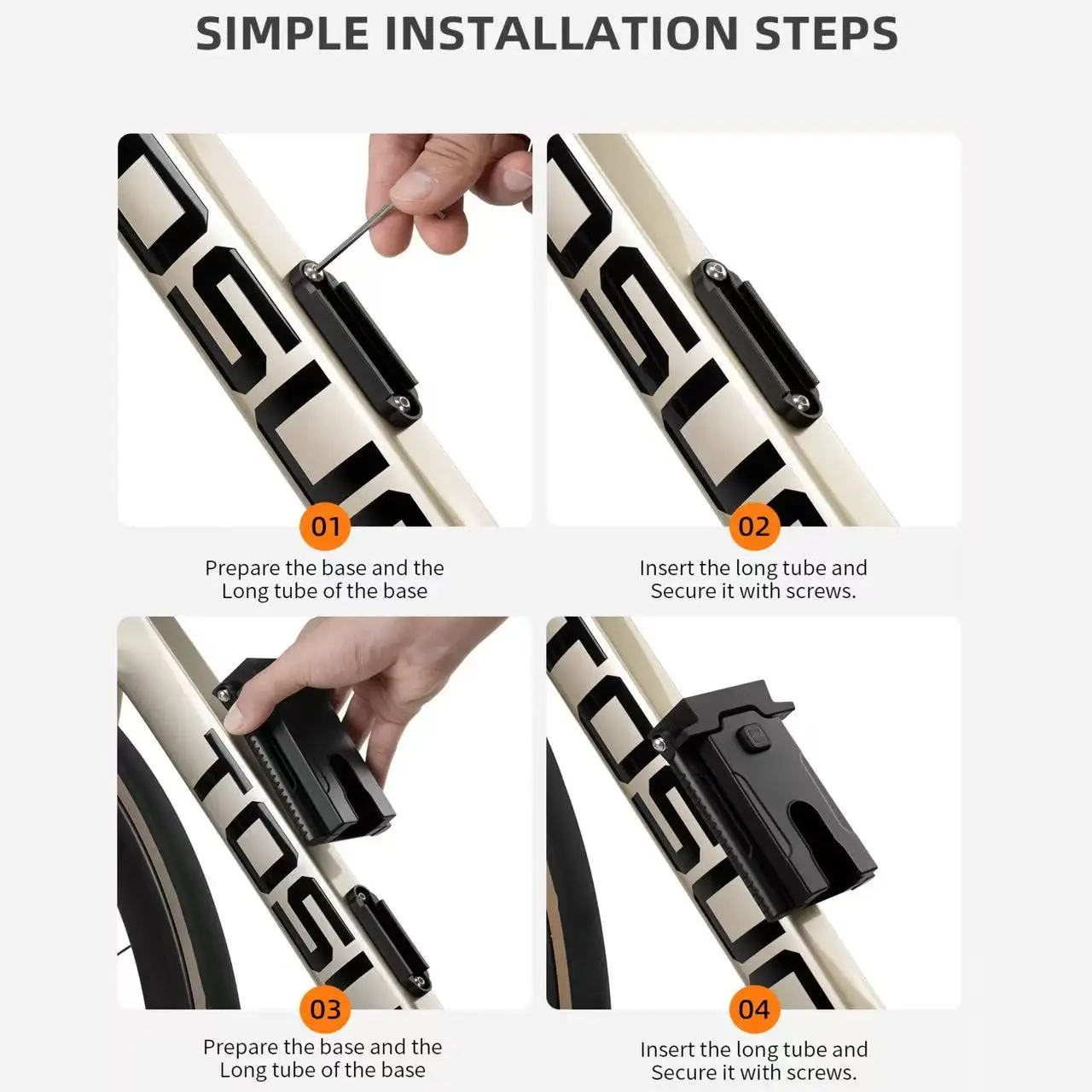 SIMPLE INSTALLATION STEPS

01

Prepare the base and the Long tube of the base

02

Insert the long tube and Secure it with screws.

03

Prepare the base and the Long tube of the base

04

Insert the long tube and Secure it with screws.